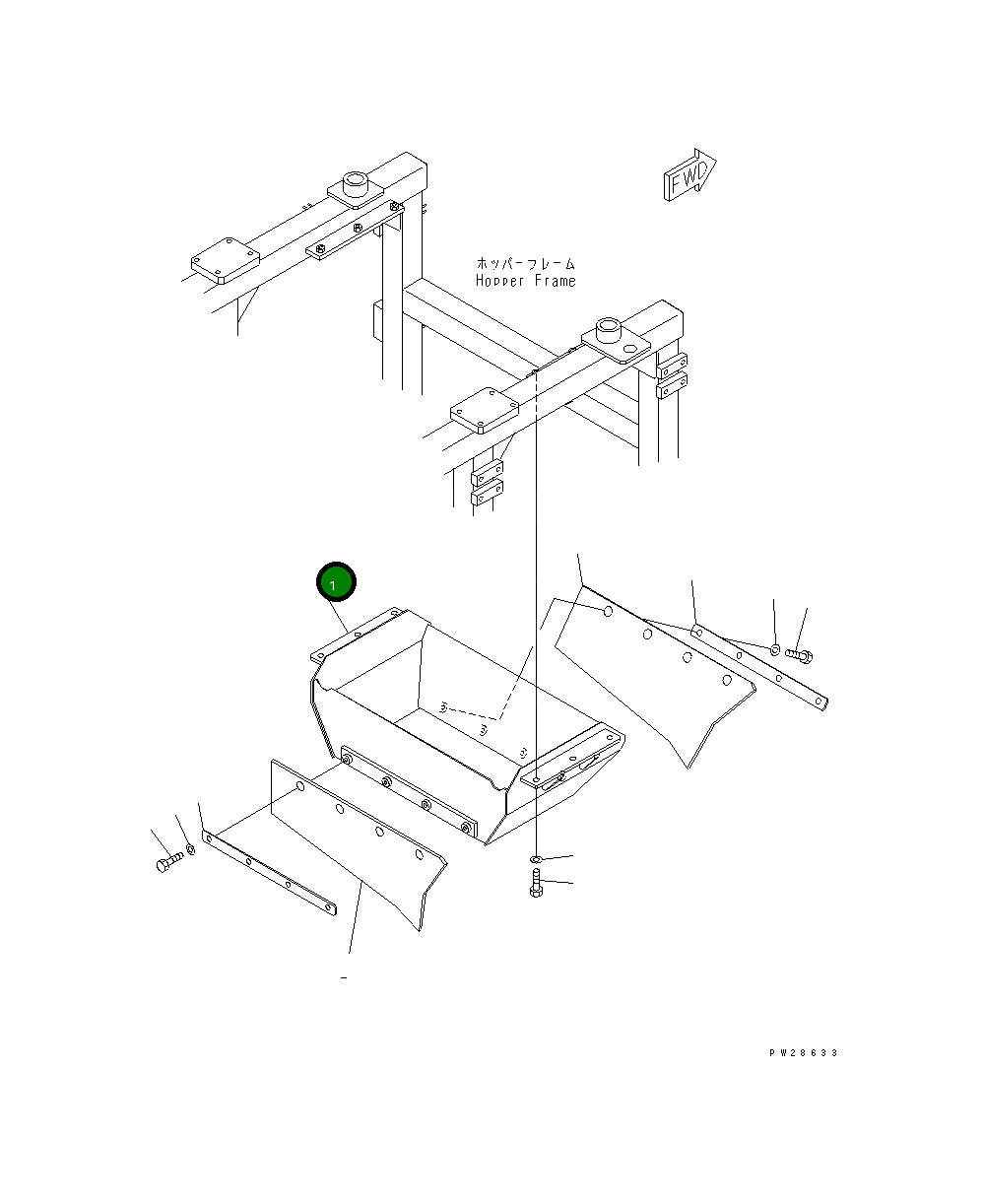 FWD

ホッパーフレーム
Hopper Frame

1

PW28633