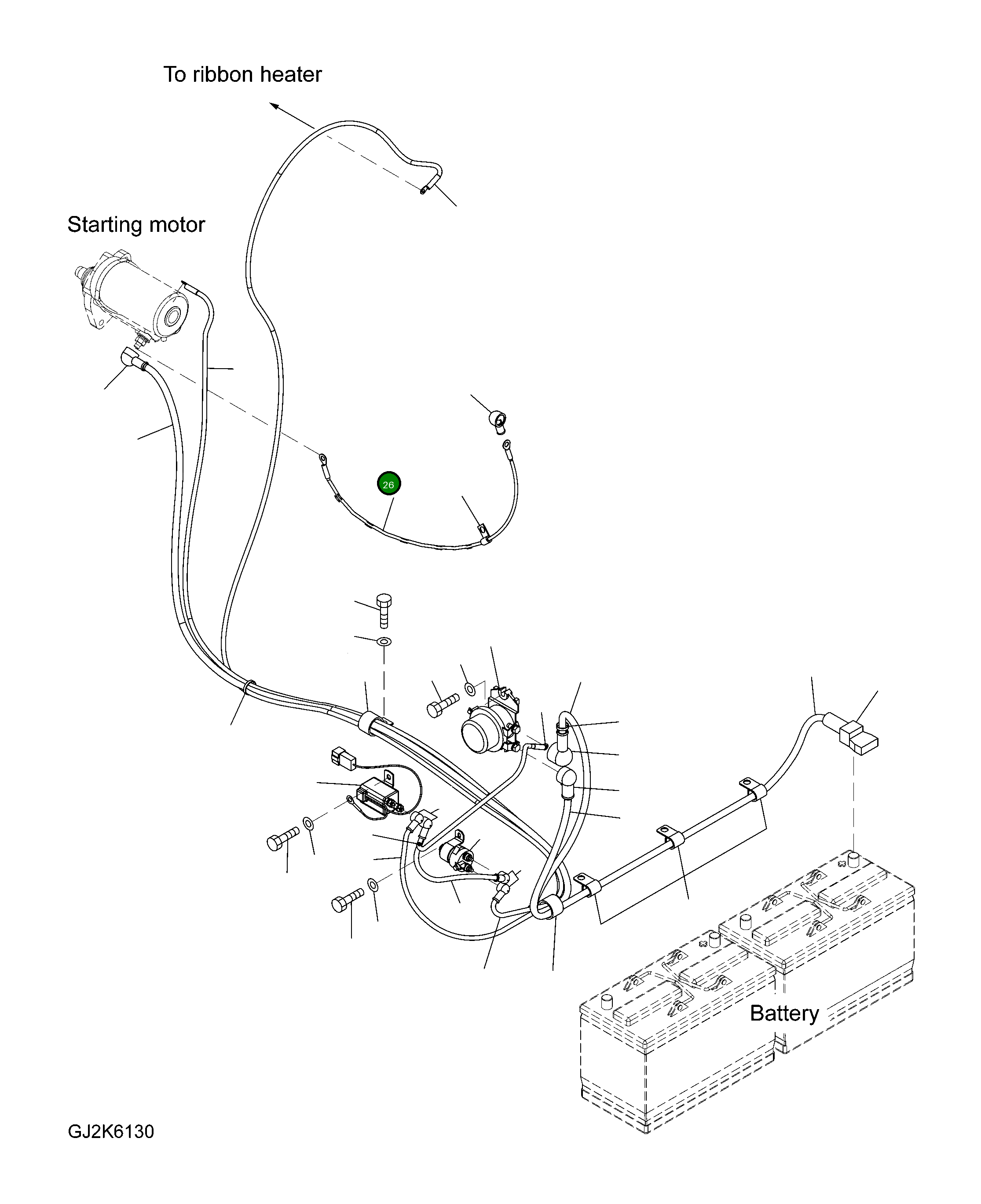 To ribbon heater

Starting motor

26

Battery

GJ2K6130