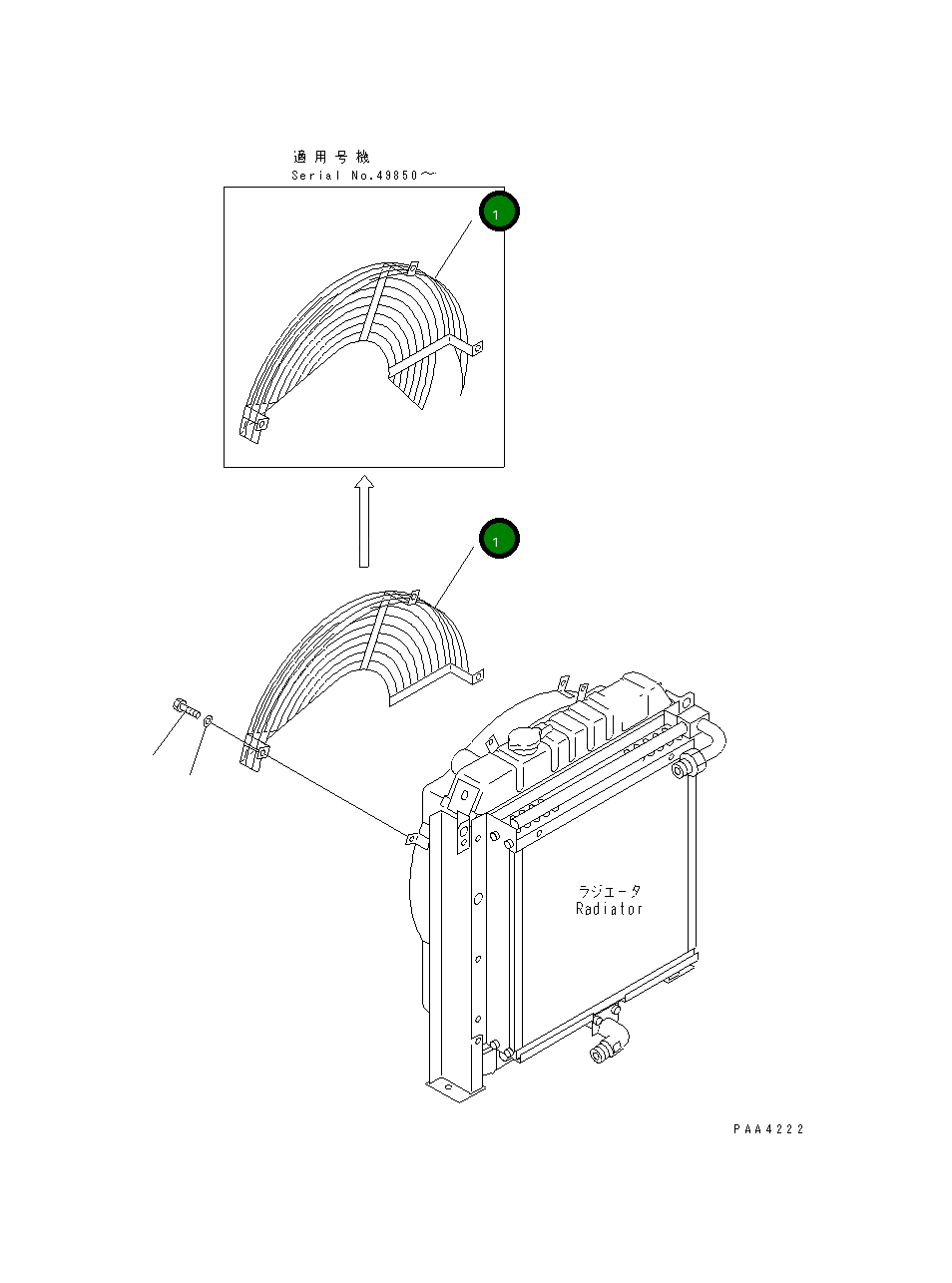 適用号機
Serial No.49850～

1

1

ラジエータ
Radiator

PAA4222