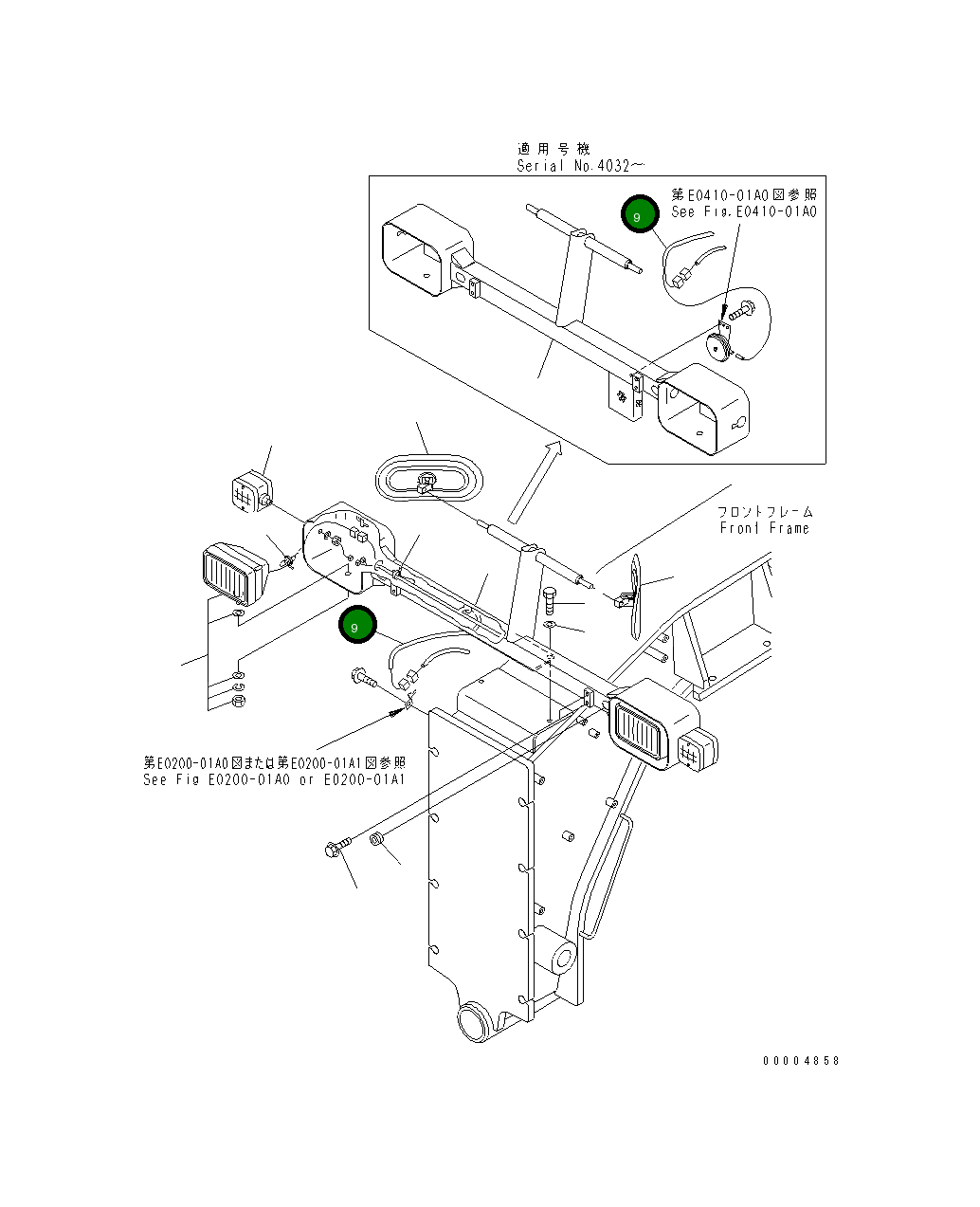 適用号機
Serial No.4032～

第E0410-01A0図参照
See Fig.E0410-01A0

9

フロントフレーム
Front Frame

9

第E0200-01A0図または第E0200-01A1図参照
See Fig E0200-01A0 or E0200-01A1

00004858