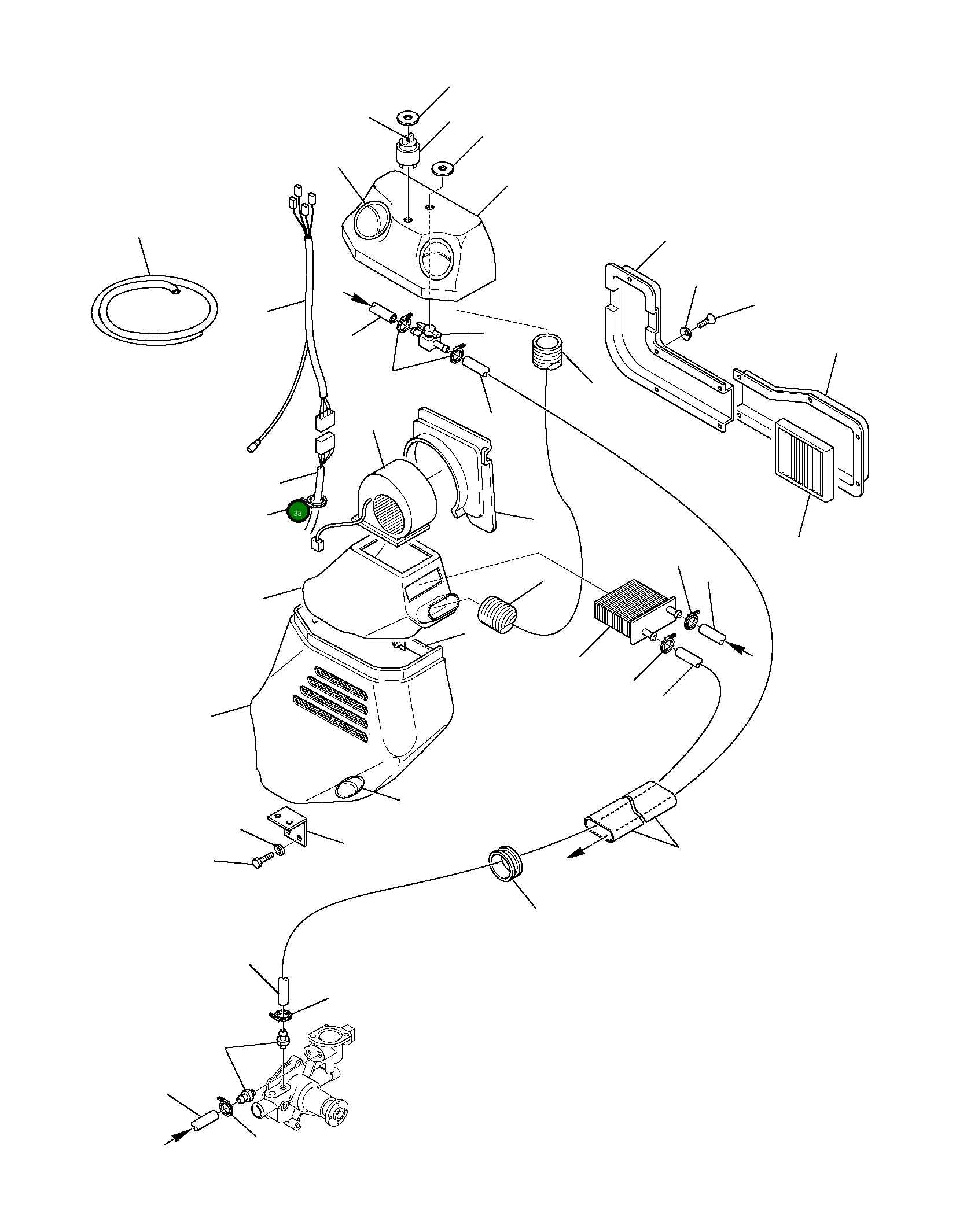 33