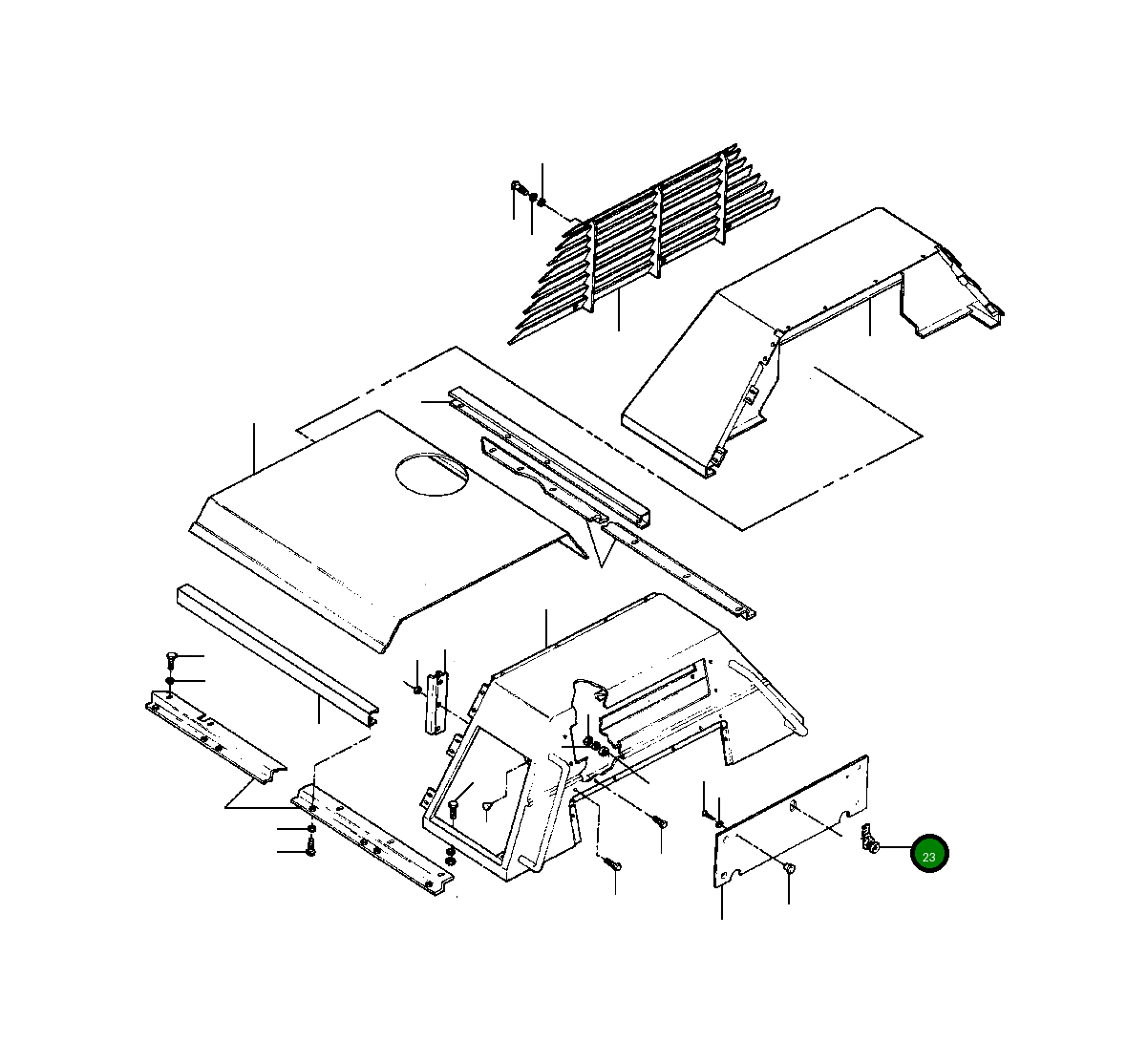 23