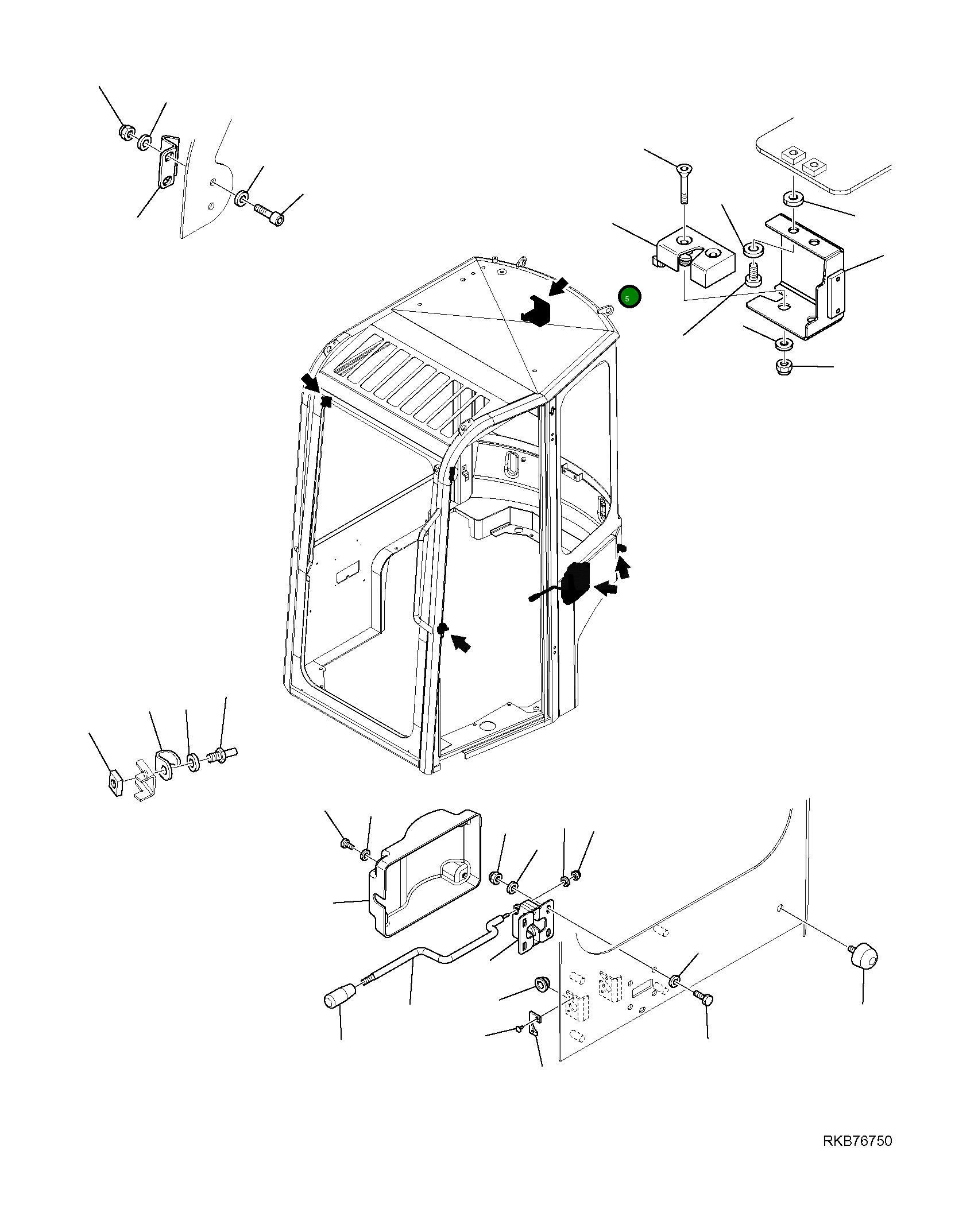 5

RKB76750