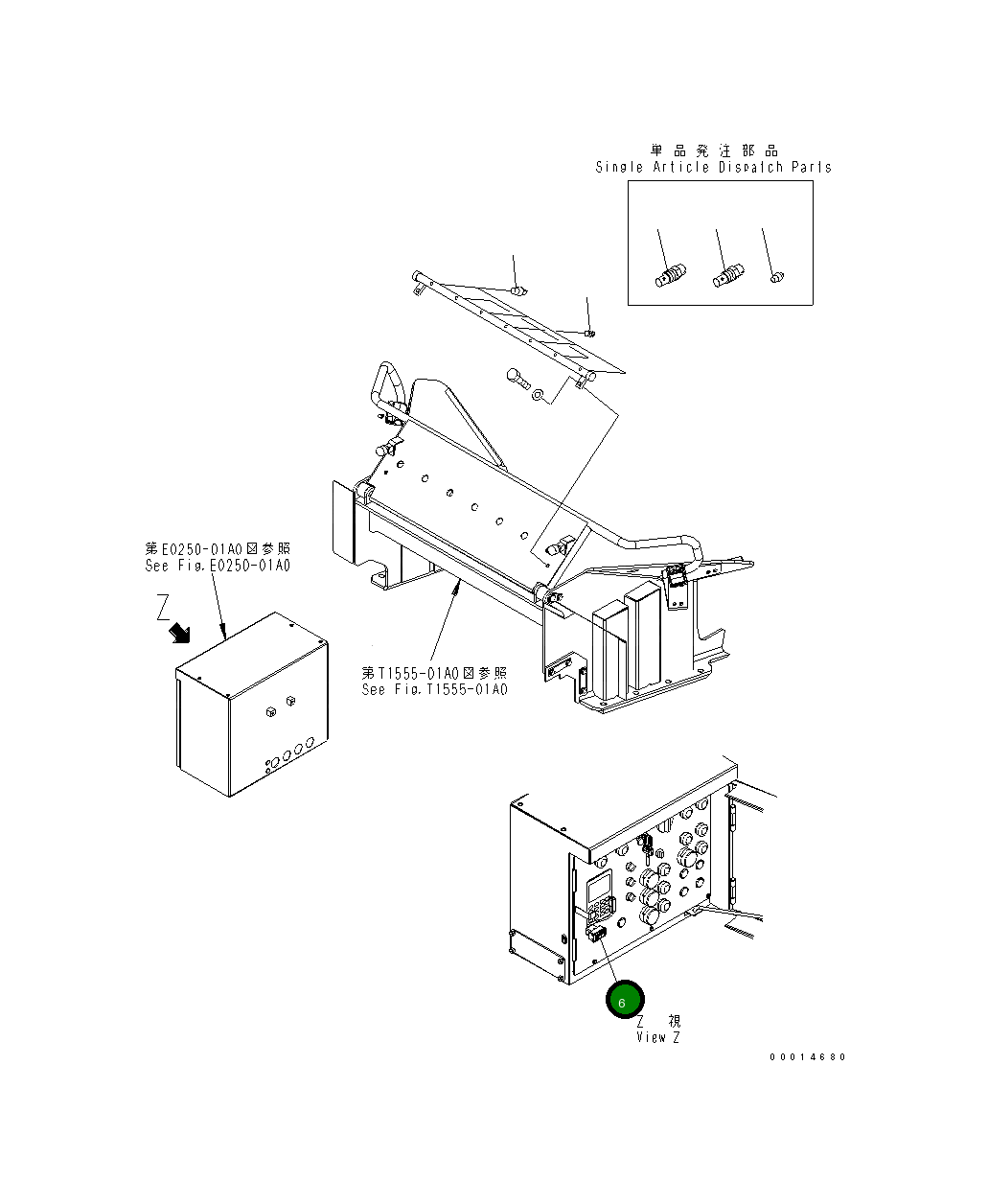 単品発注部品
Single Article Dispatch Parts

第E0250-01A0図参照
See Fig.E0250-01A0

Z

第T1555-01A0図参照
See Fig.T1555-01A0

6

Z 視
View Z

00014680