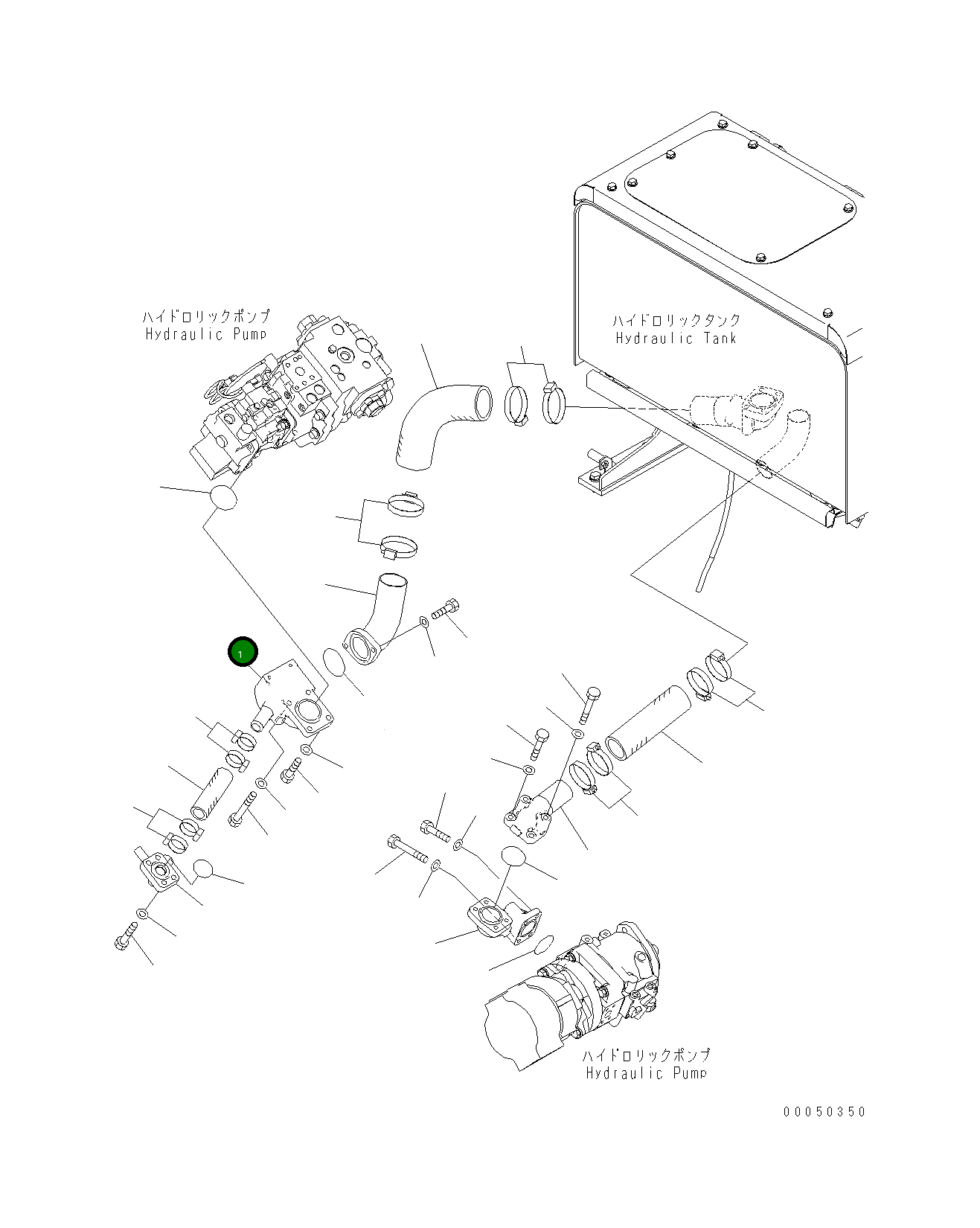 ハイドロリックポンプ
Hydraulic Pump

ハイドロリックタンク
Hydraulic Tank

1

ハイドロリックポンプ
Hydraulic Pump

00050350