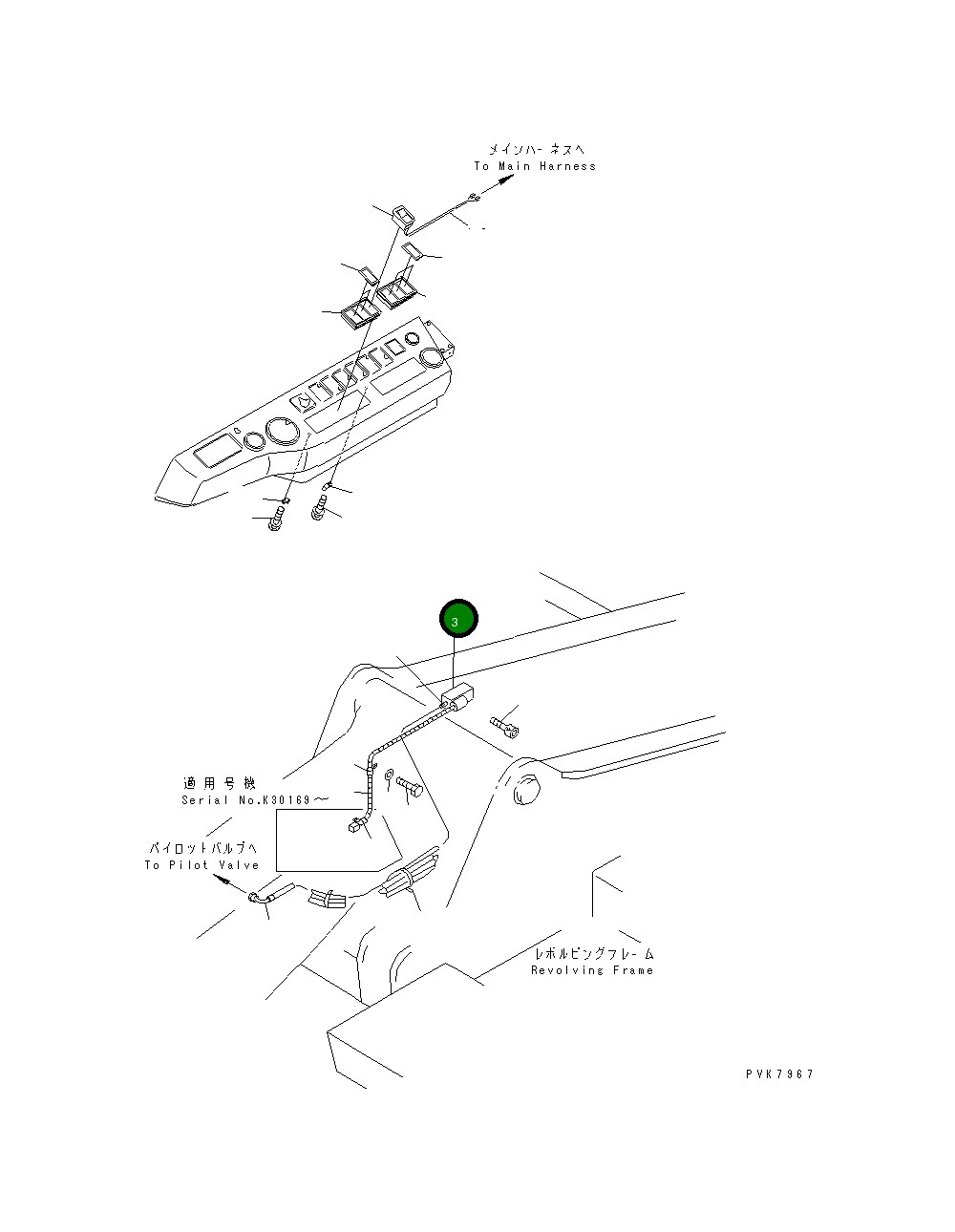 メインハーネスへ
To Main Harness

3

適用号機
Serial No.K30169～

パイロットバルブへ
To Pilot Valve

レボルビングフレーム
Revolving Frame

PVK7967