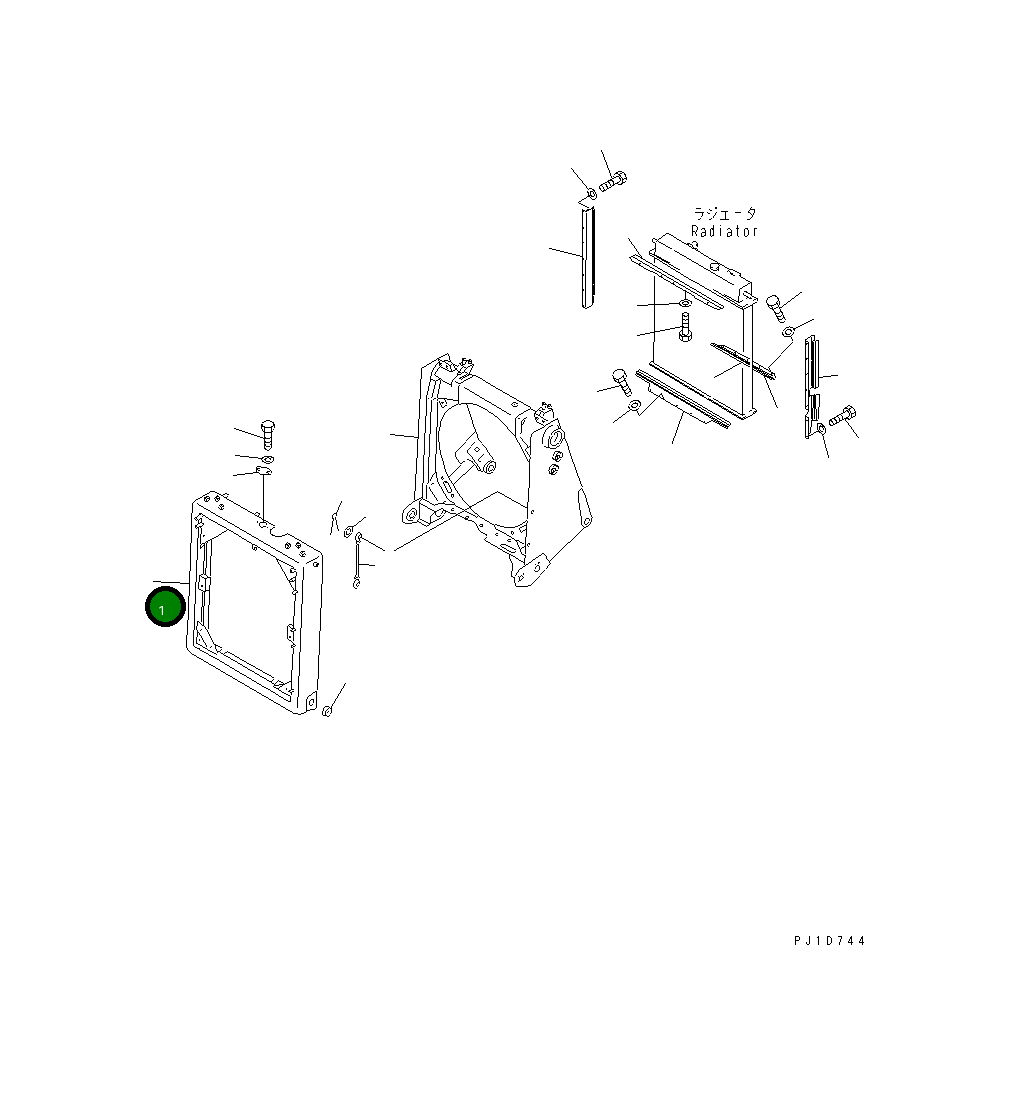 ラジエータ
Radiator

1

PJ1D744