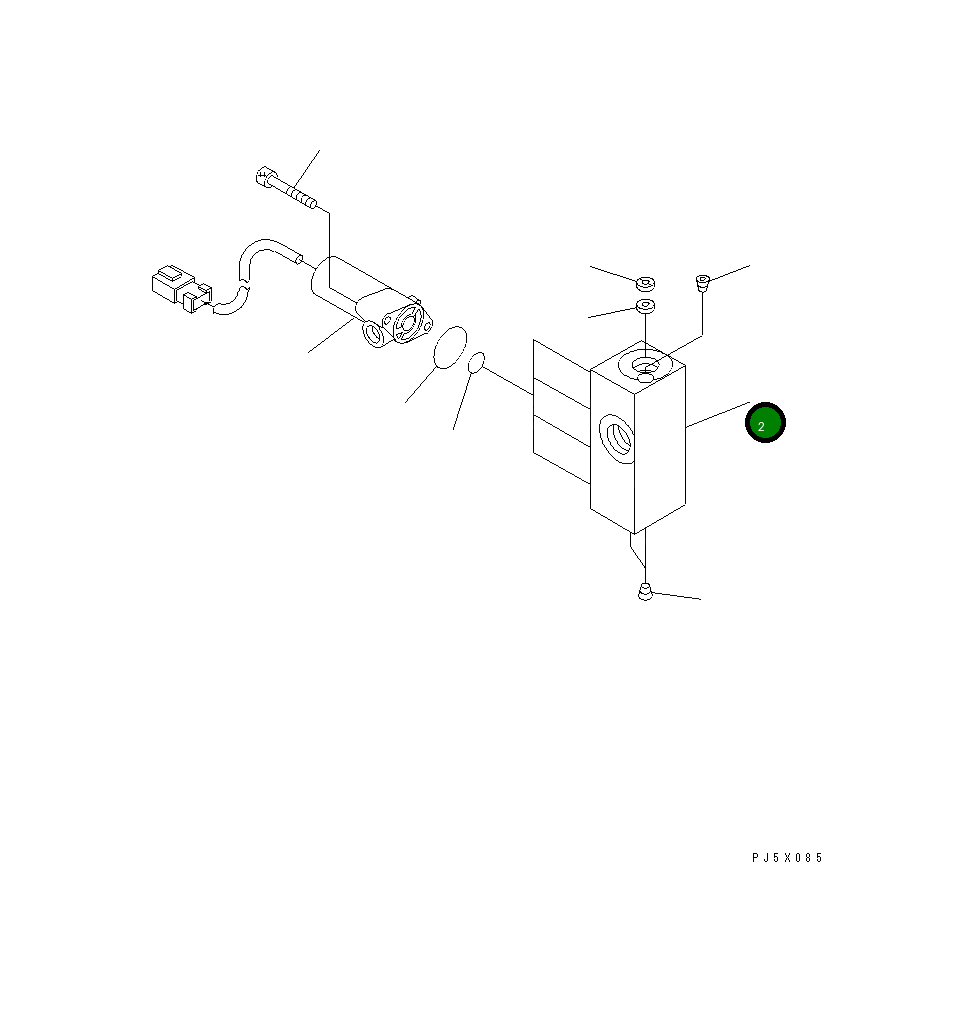 2

PJ5X085