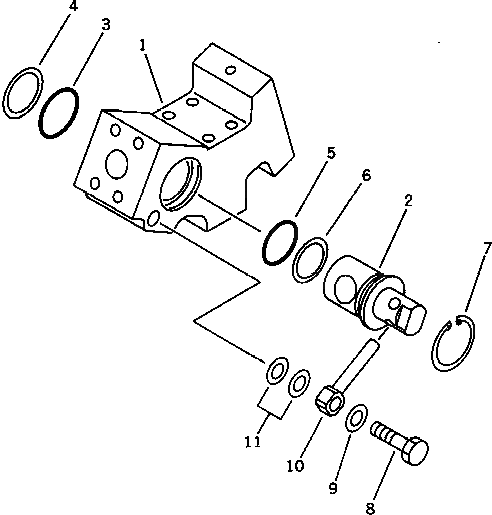 4
3
1
5
6
2
7
11
10
9
8