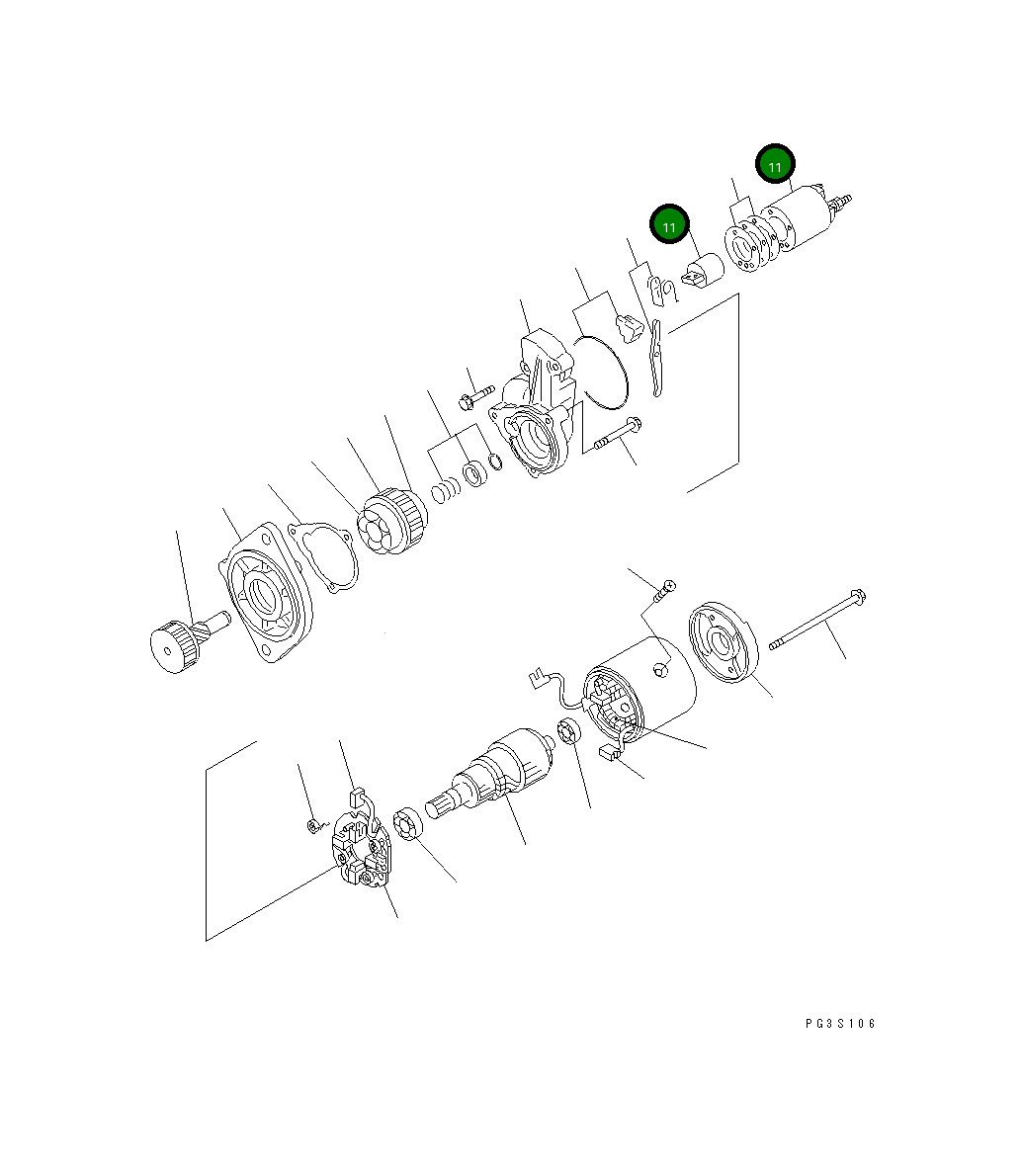 11

11

PG3S106