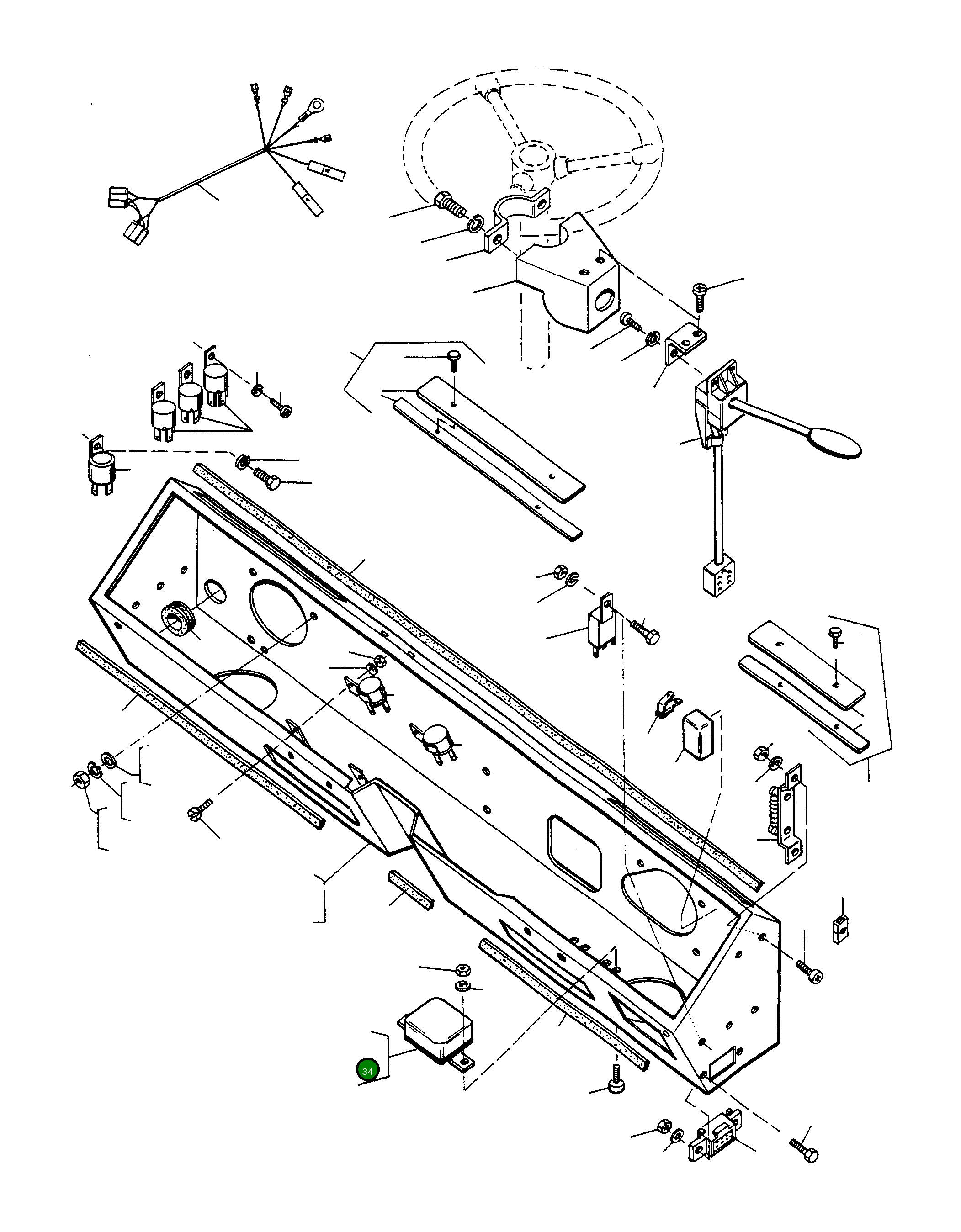 34