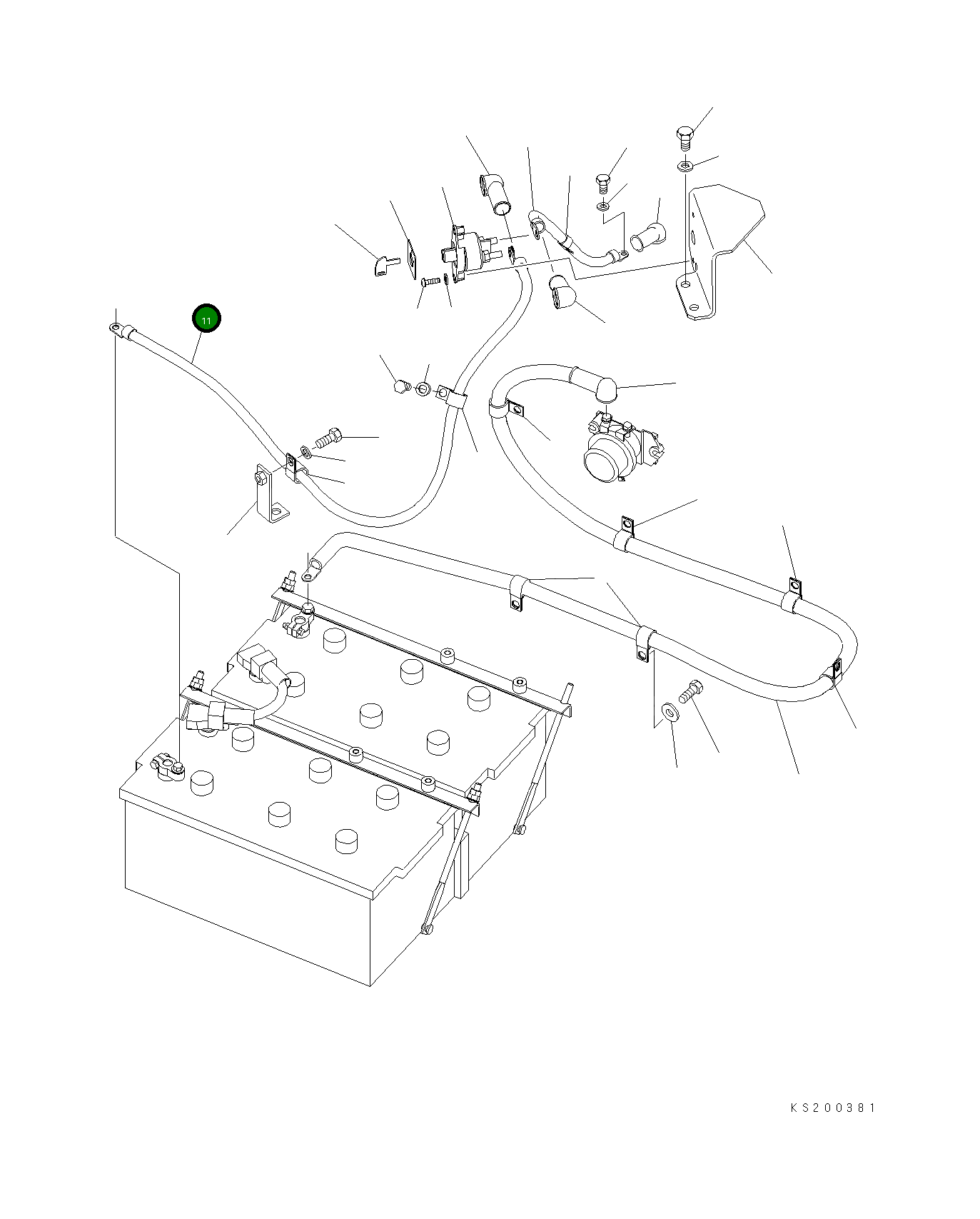 11

KS200381