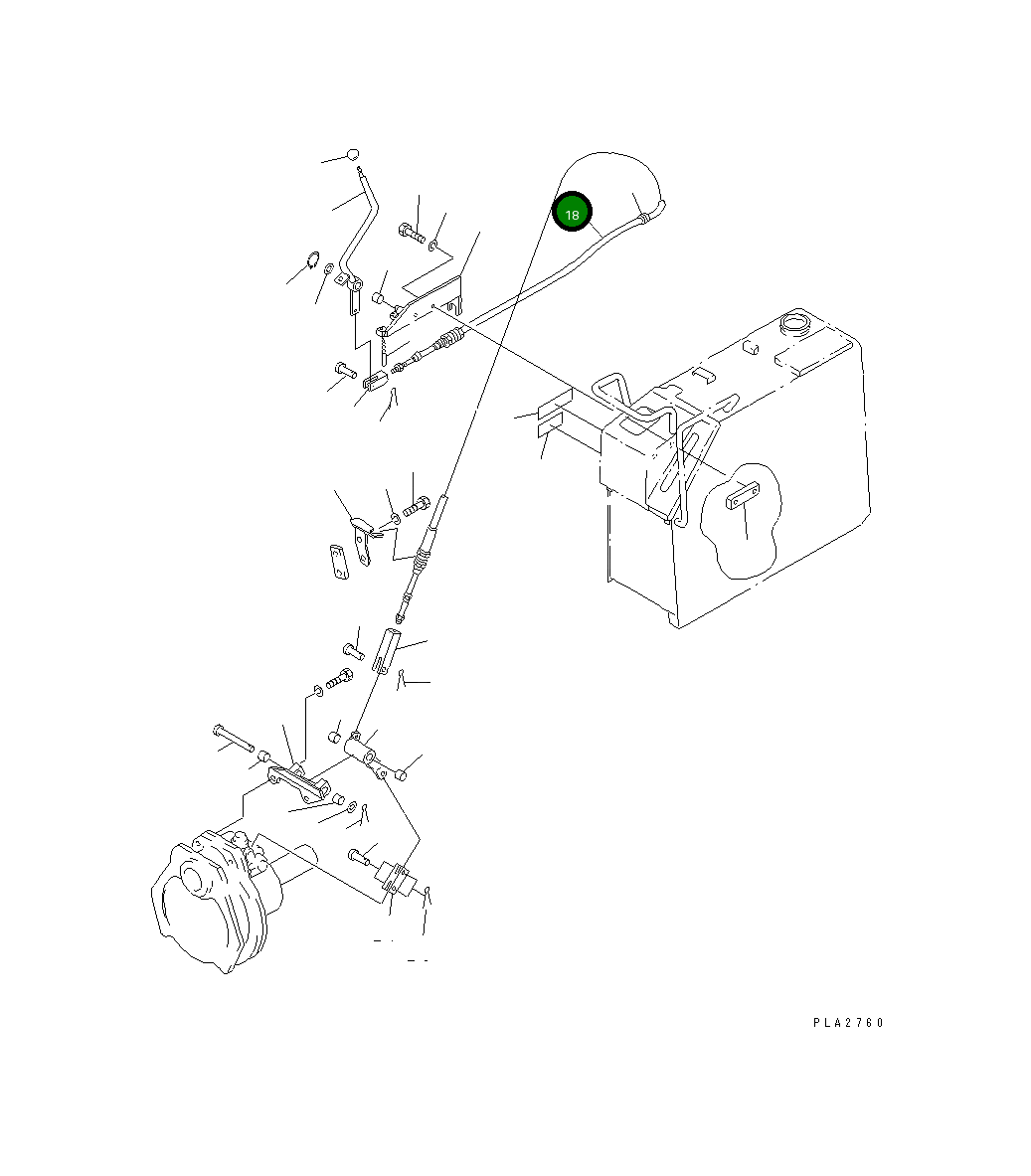 18

PLA2760