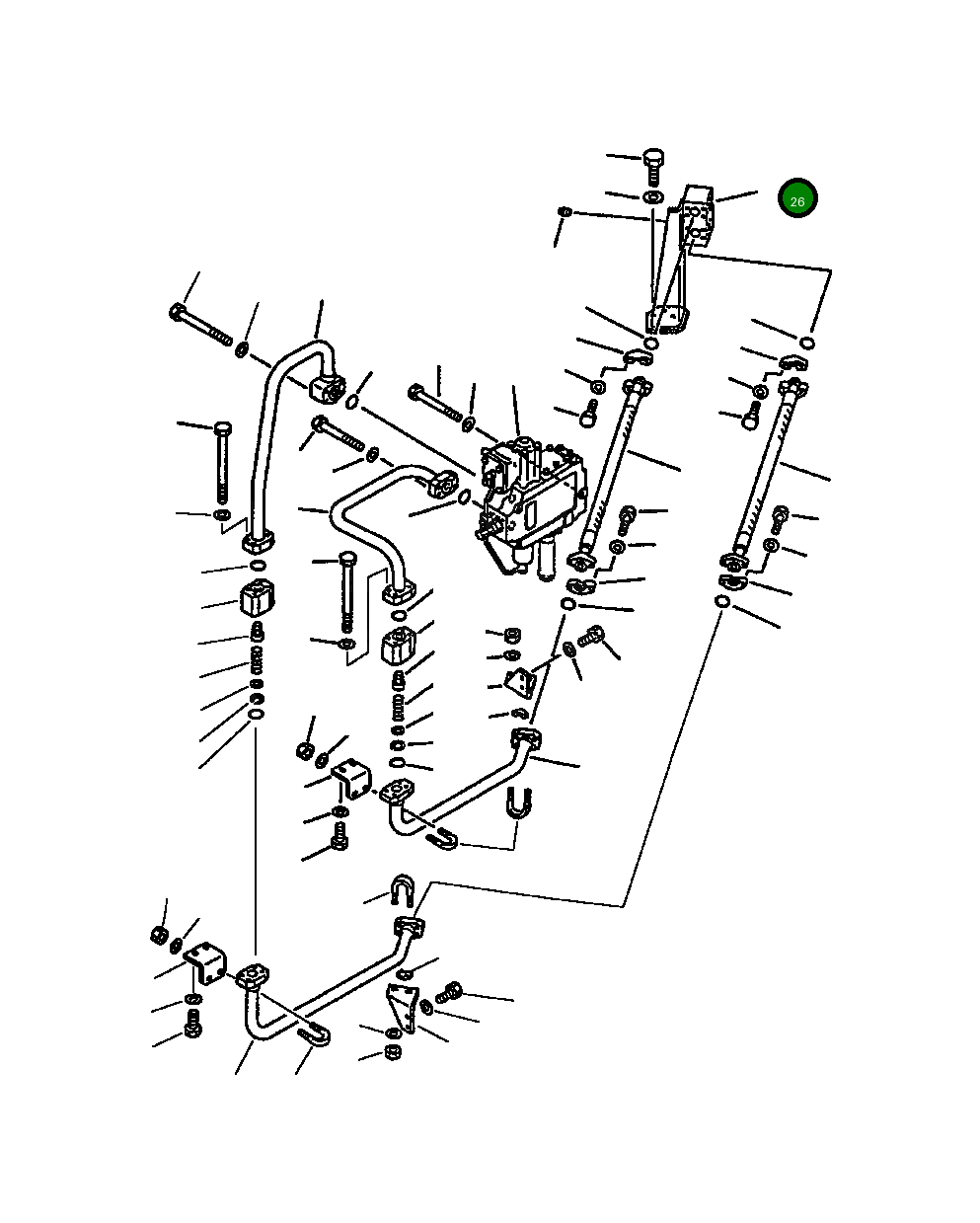 26