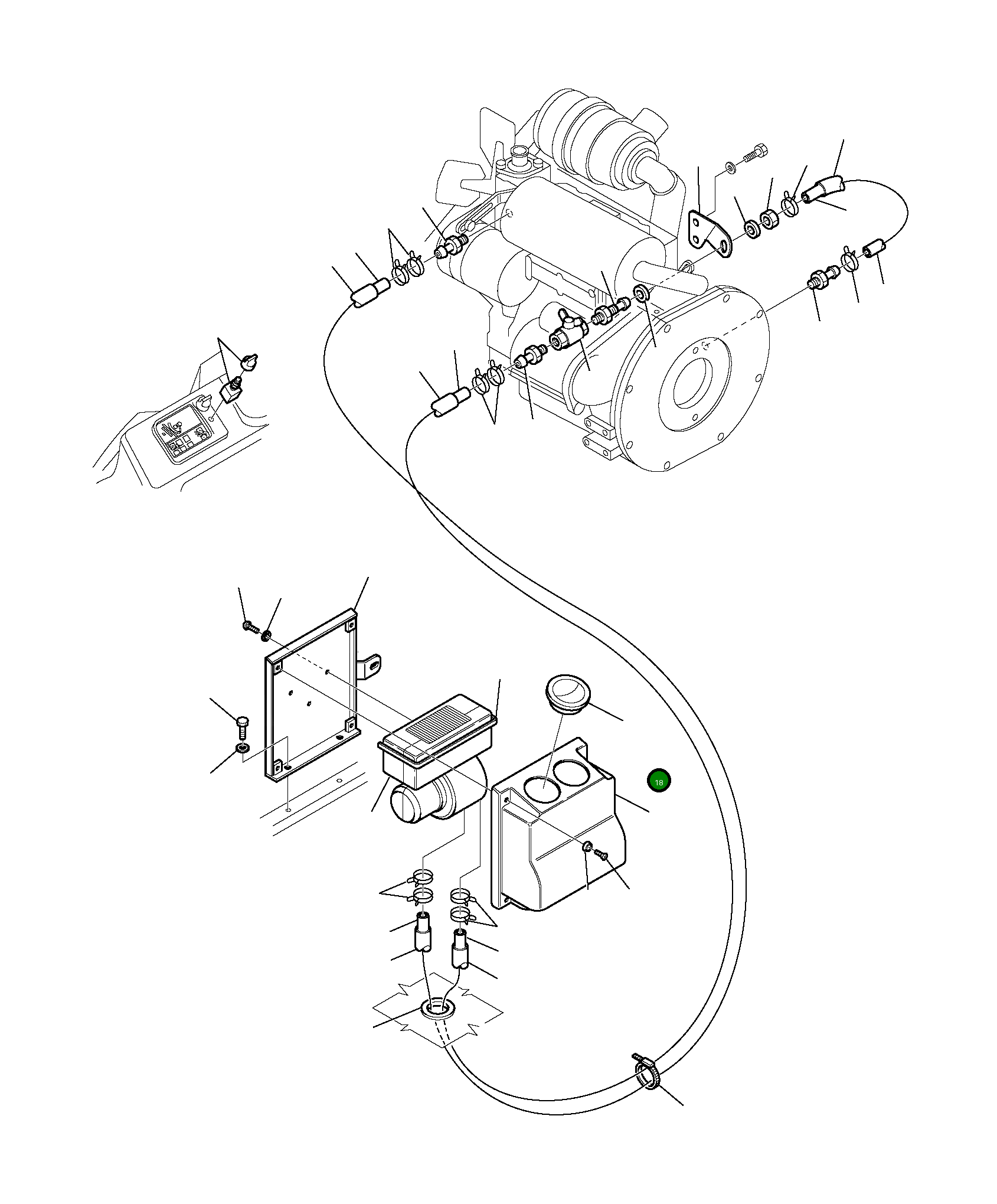 18