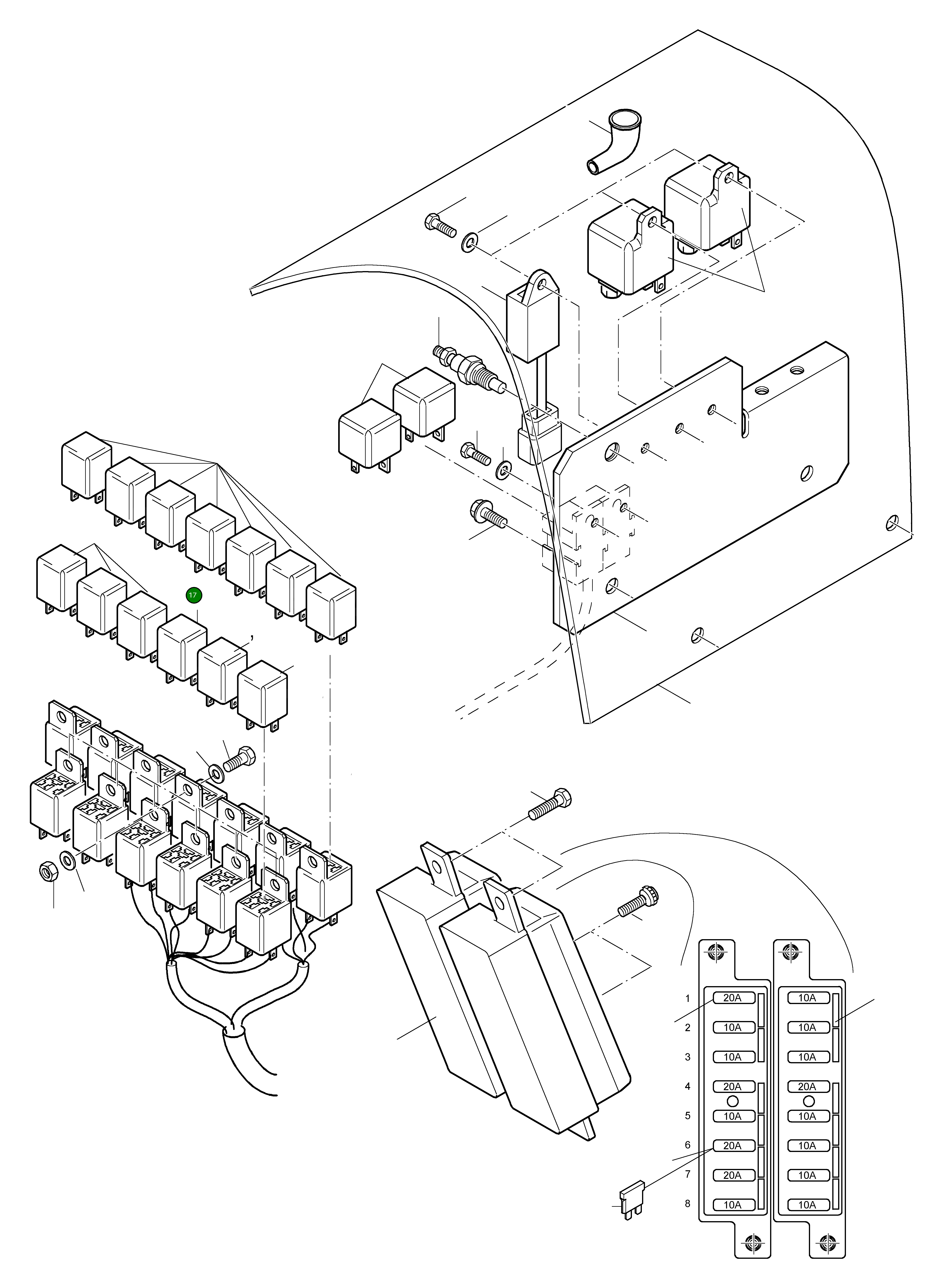 17

1 20A 10A
2 10A 10A
3 10A 10A
4 20A 20A
5 10A 10A
6 20A 10A
7 20A 10A
8 10A 10A