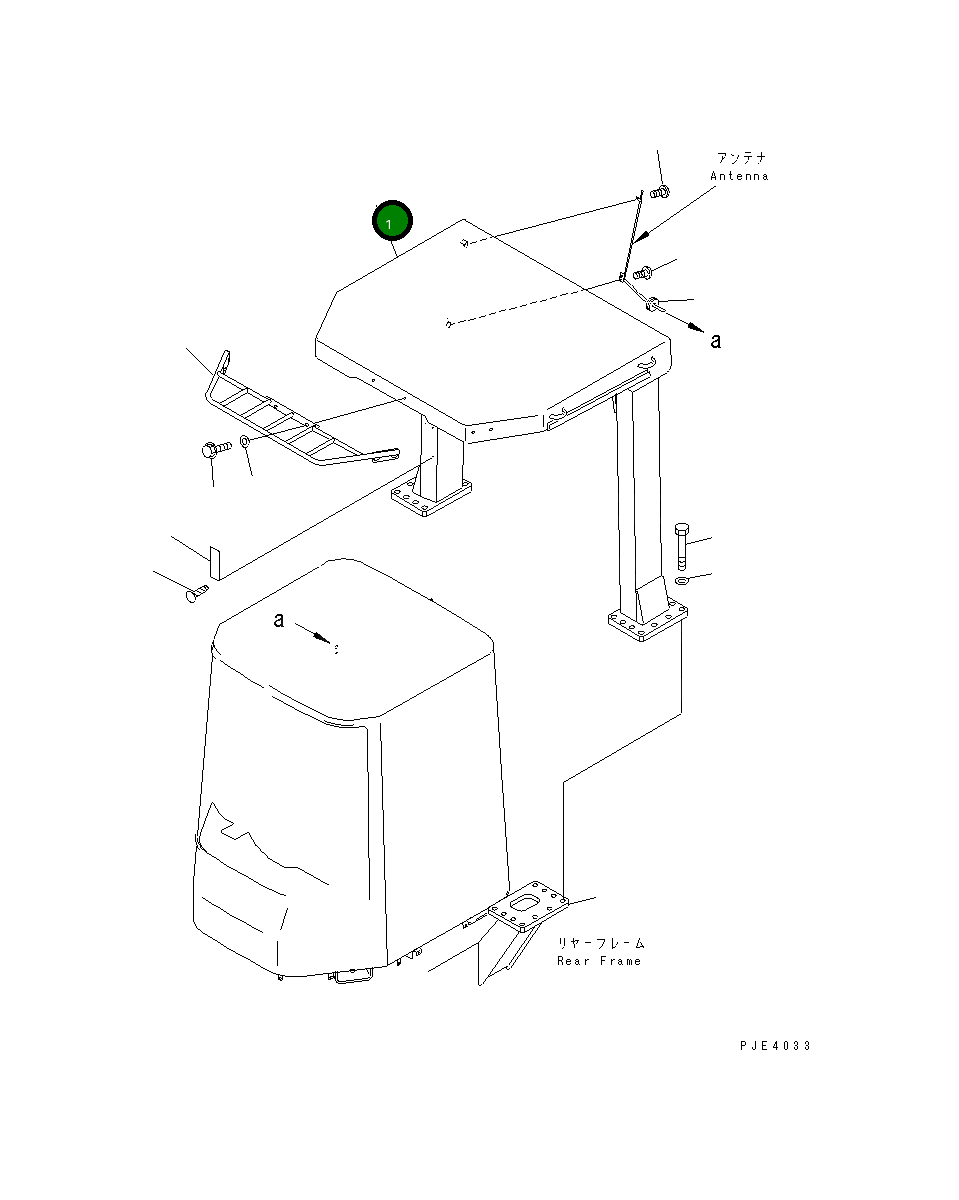 アンテナ
Antenna

1

a

a

リヤーフレーム
Rear Frame

PJE4033