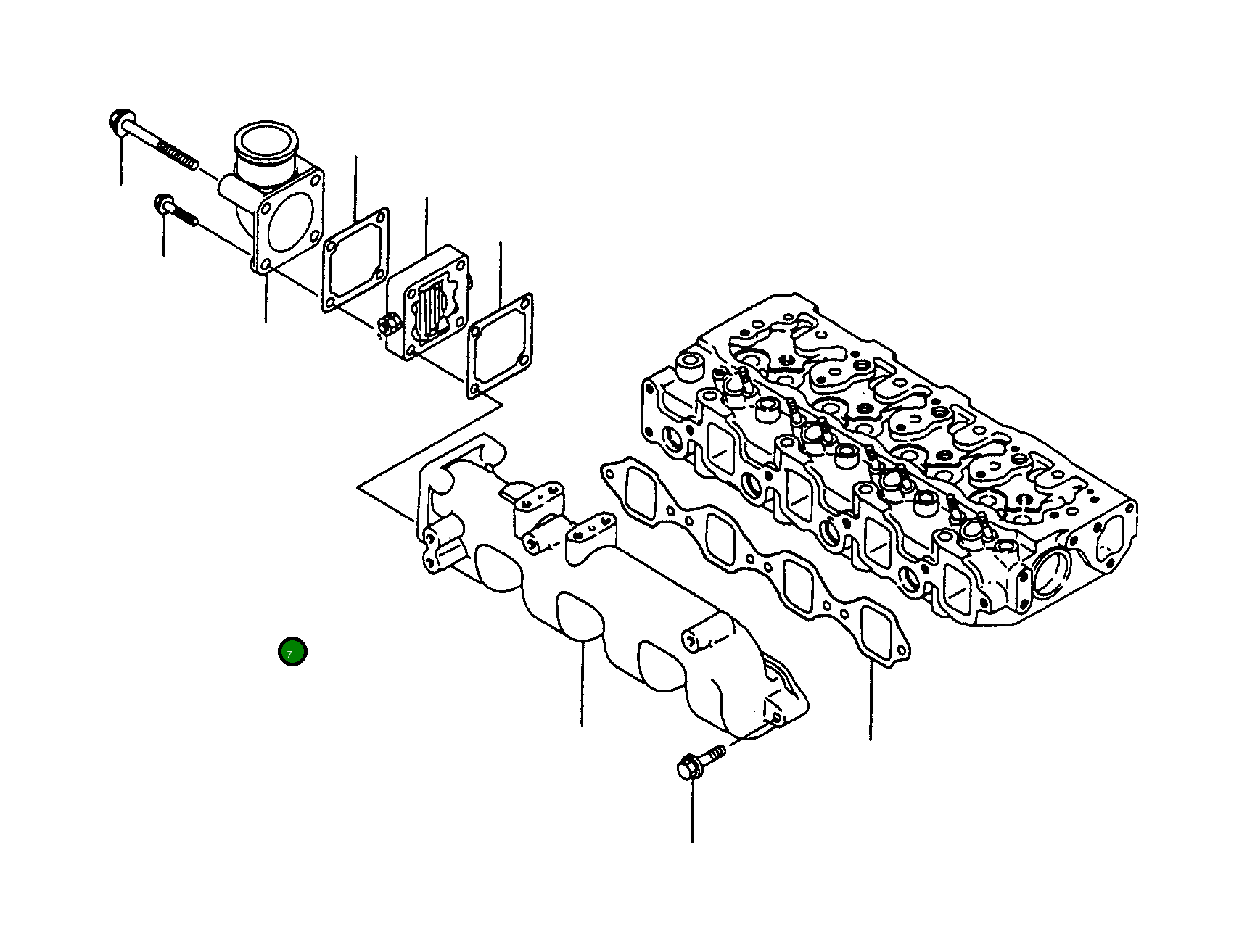 7