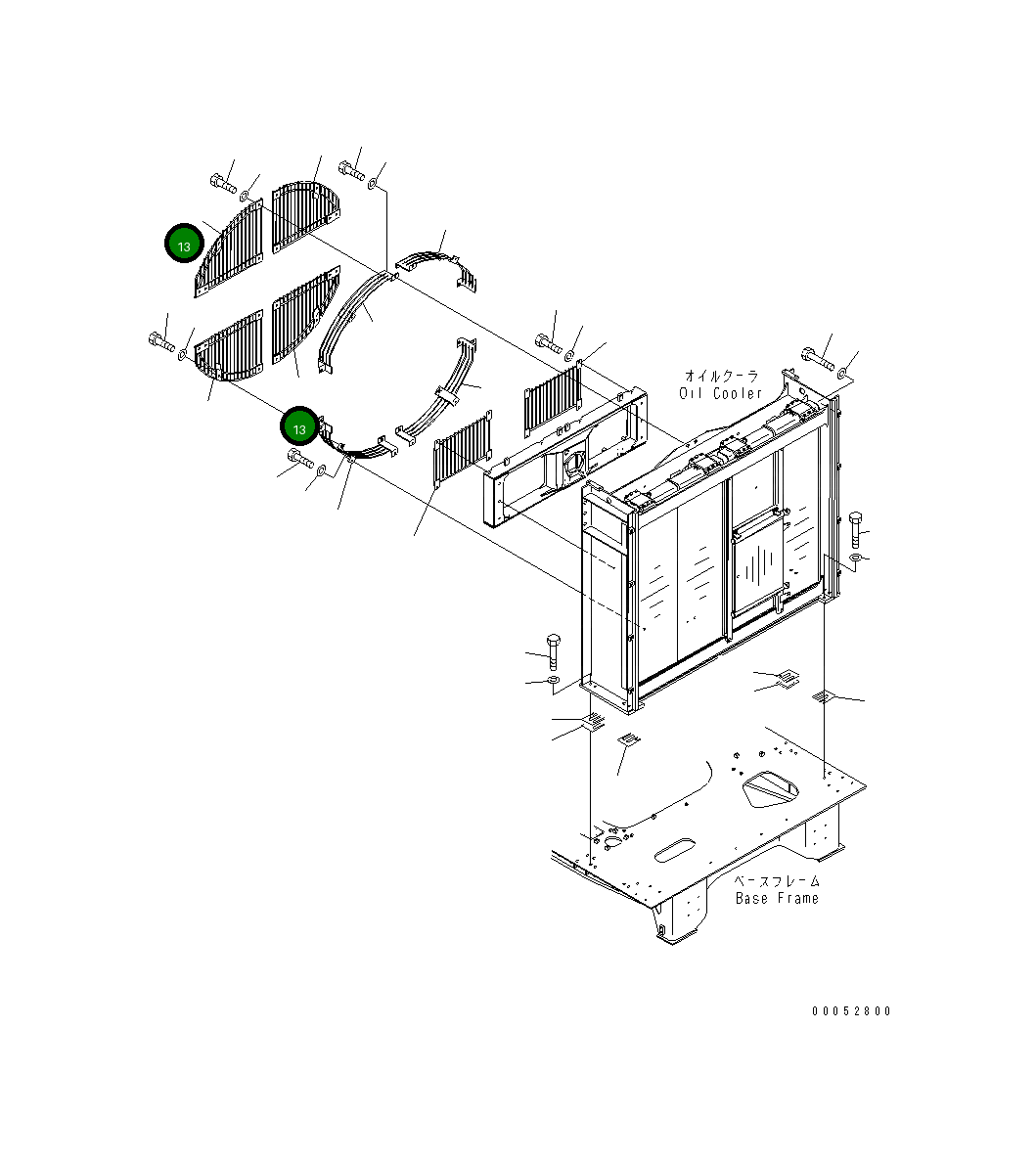 13

13

オイルクーラ
Oil Cooler

ベースフレーム
Base Frame

00052800