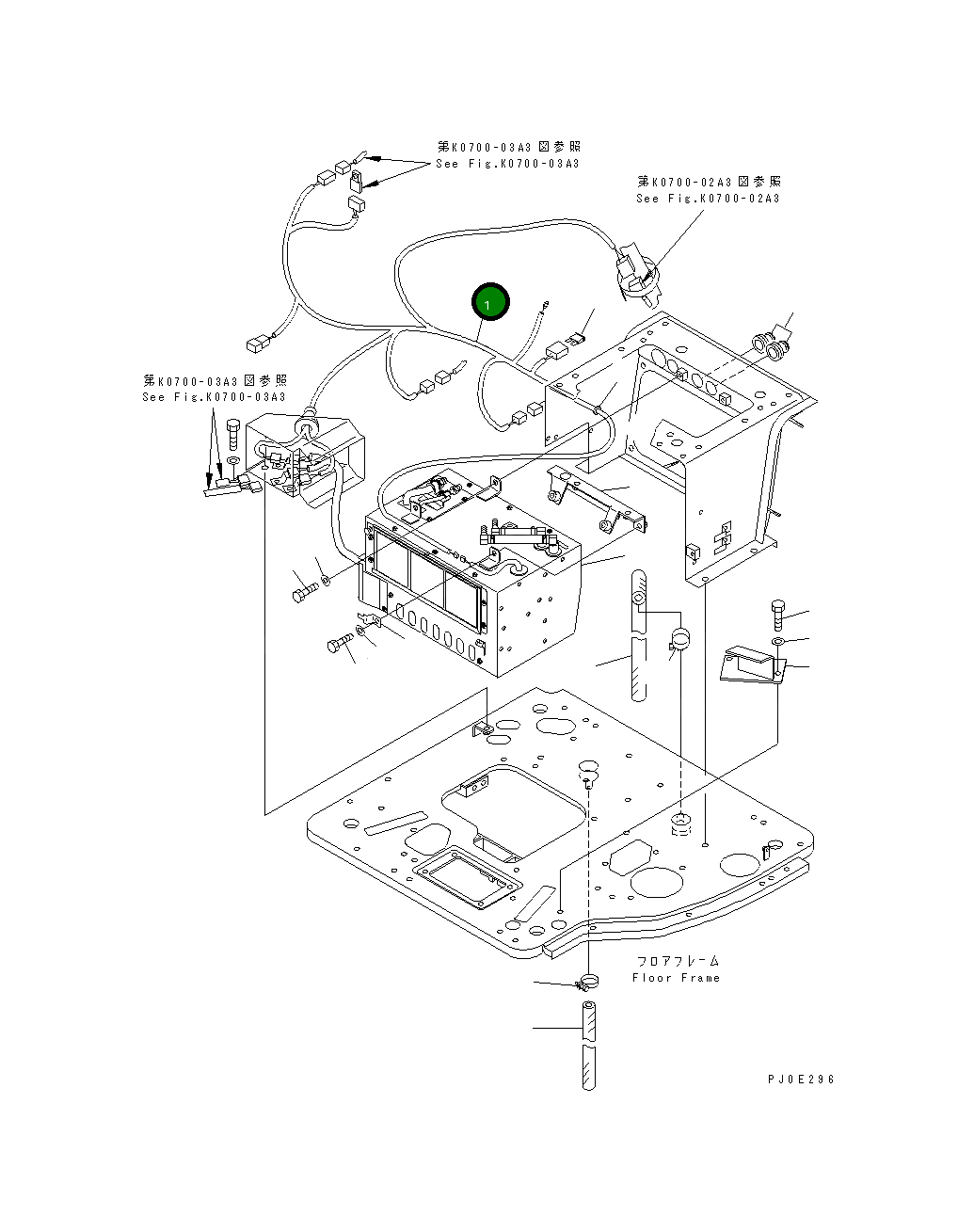 第K0700-03A3 図参照
See Fig.K0700-03A3

第K0700-02A3 図参照
See Fig.K0700-02A3

1

第K0700-03A3 図参照
See Fig.K0700-03A3

フロアフレーム
Floor Frame

PJ0E296