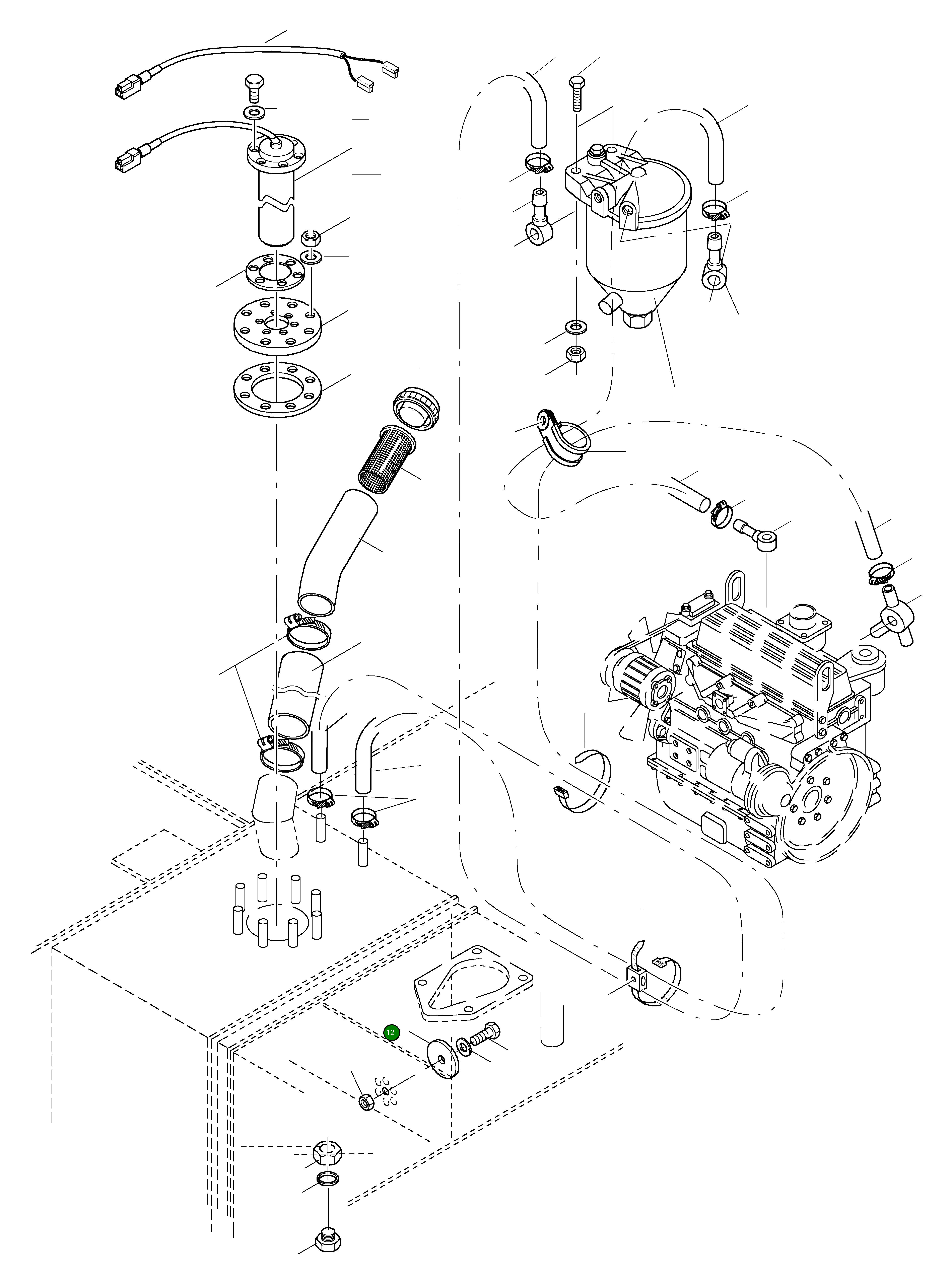 12