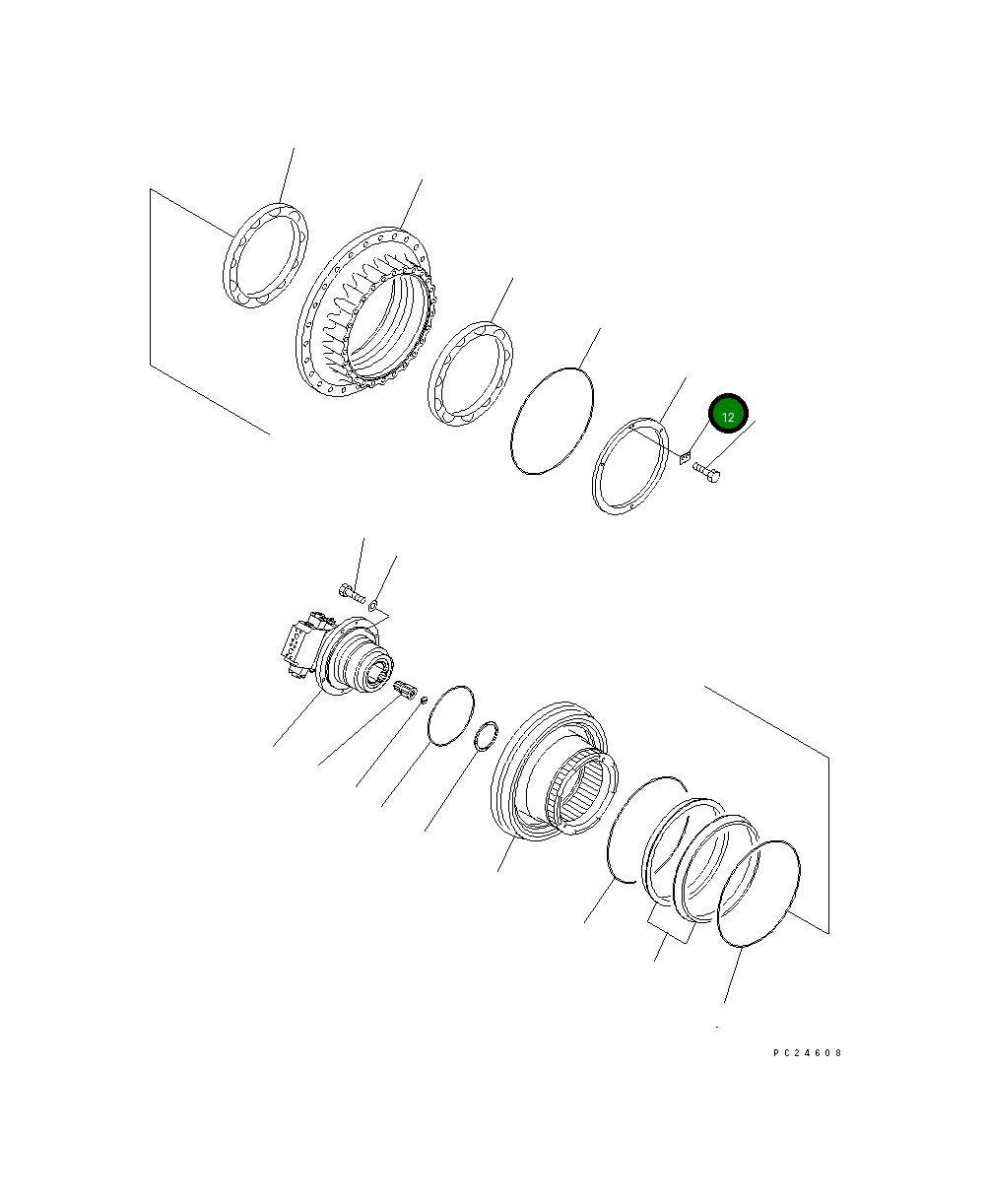 12

PC24608