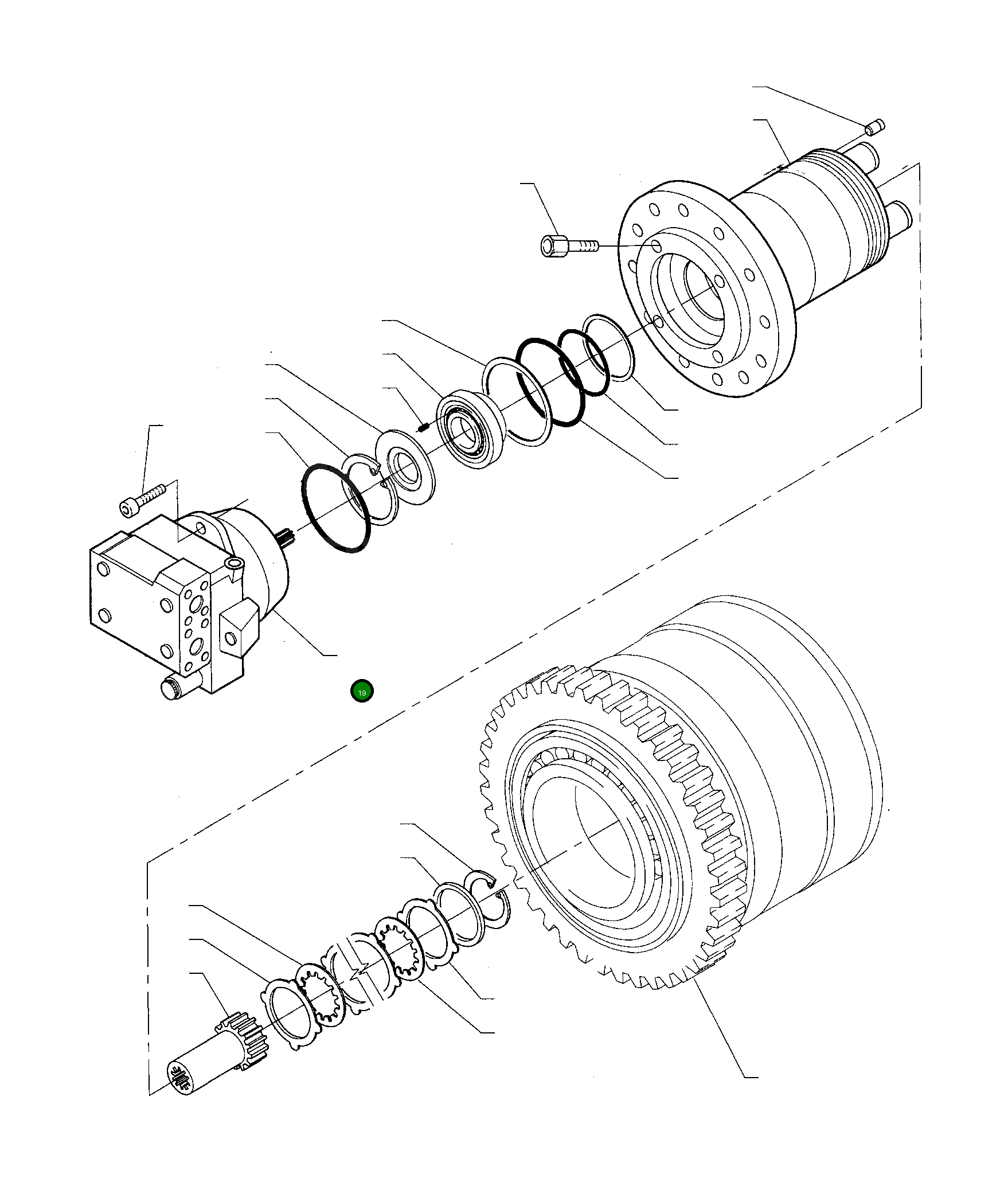 19