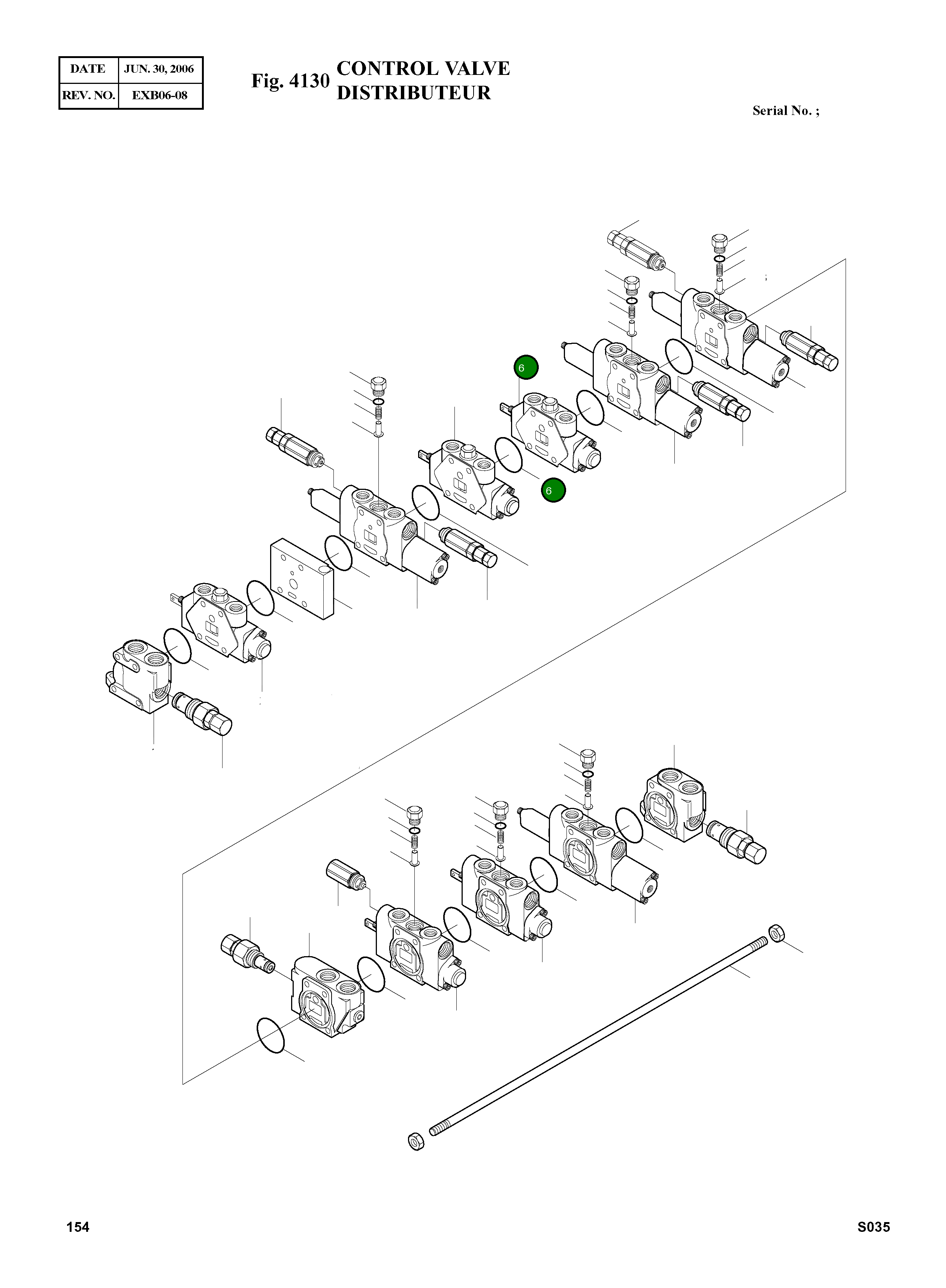 | DATE | JUN. 30, 2006 |
|---|---|
| REV. NO. | EXB06-08 |

Fig. 4130 CONTROL VALVE DISTRIBUTEUR

Serial No. ;

6

6

154

S035