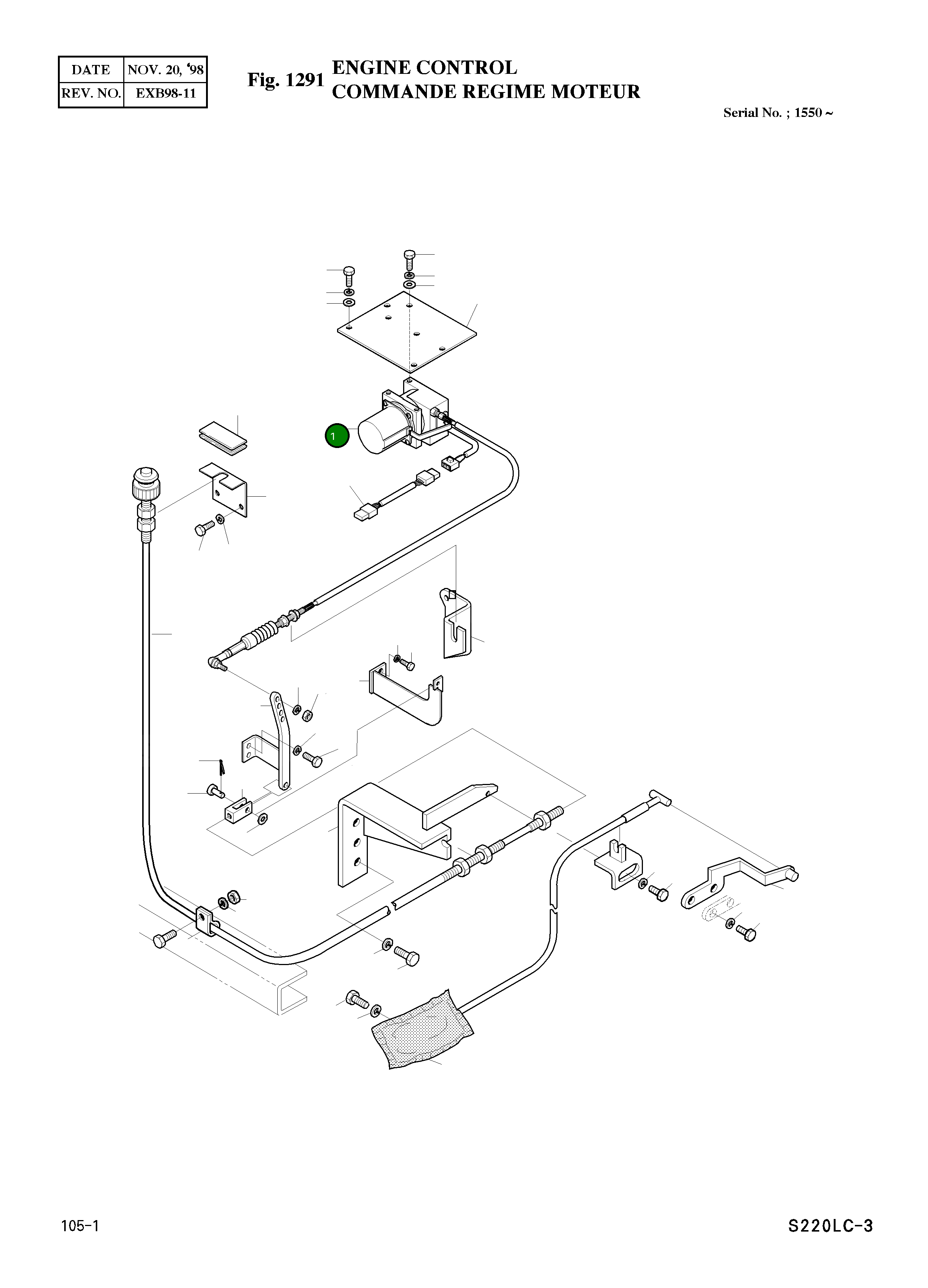 | DATE | NOV. 20, '98 |
|---|---|
| REV. NO. | EXB98-11 |

Fig. 1291 ENGINE CONTROL
COMMANDE REGIME MOTEUR

Serial No. ; 1550 ~

1

105-1

S220LC-3