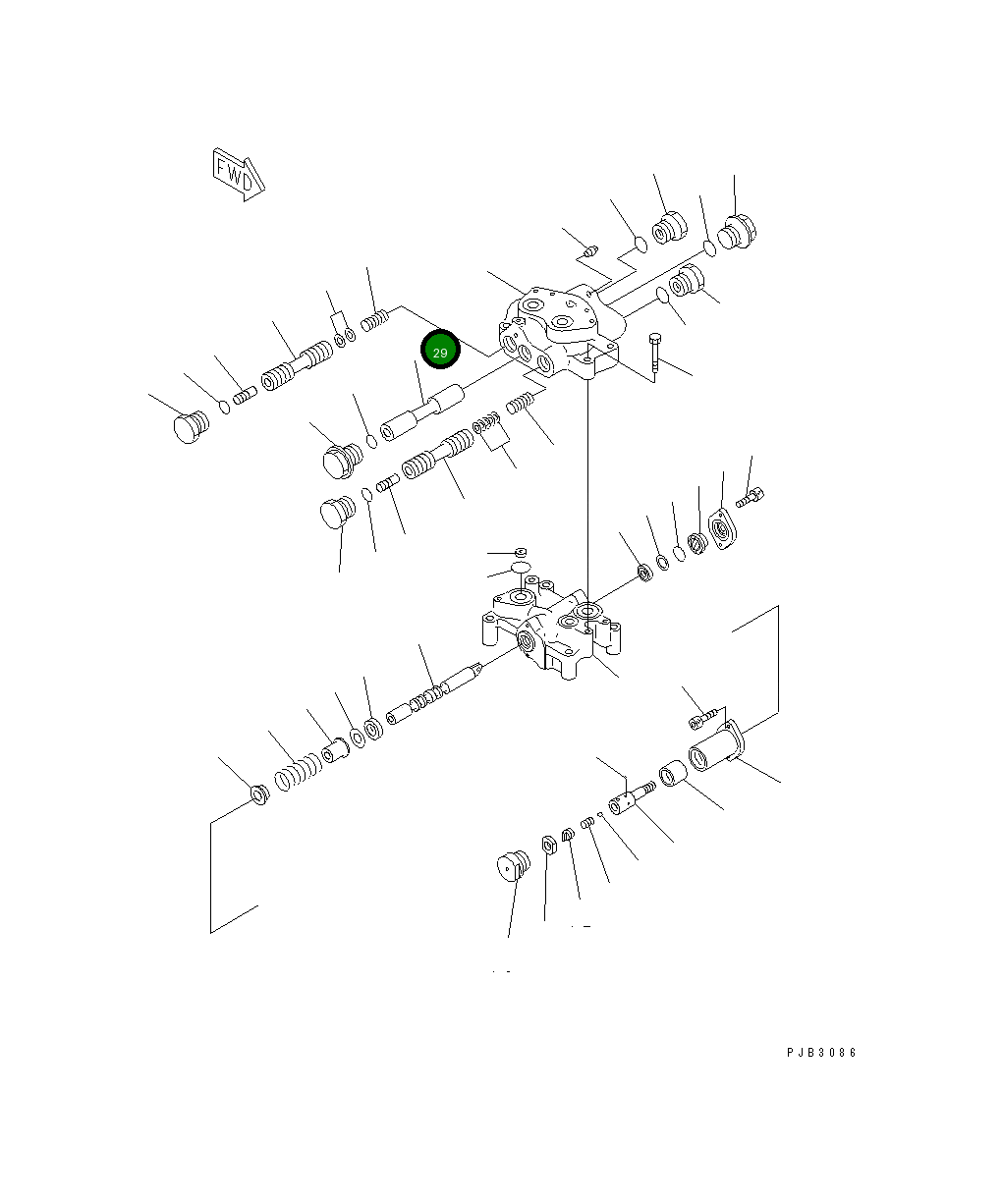 FWD

29

PJB3086