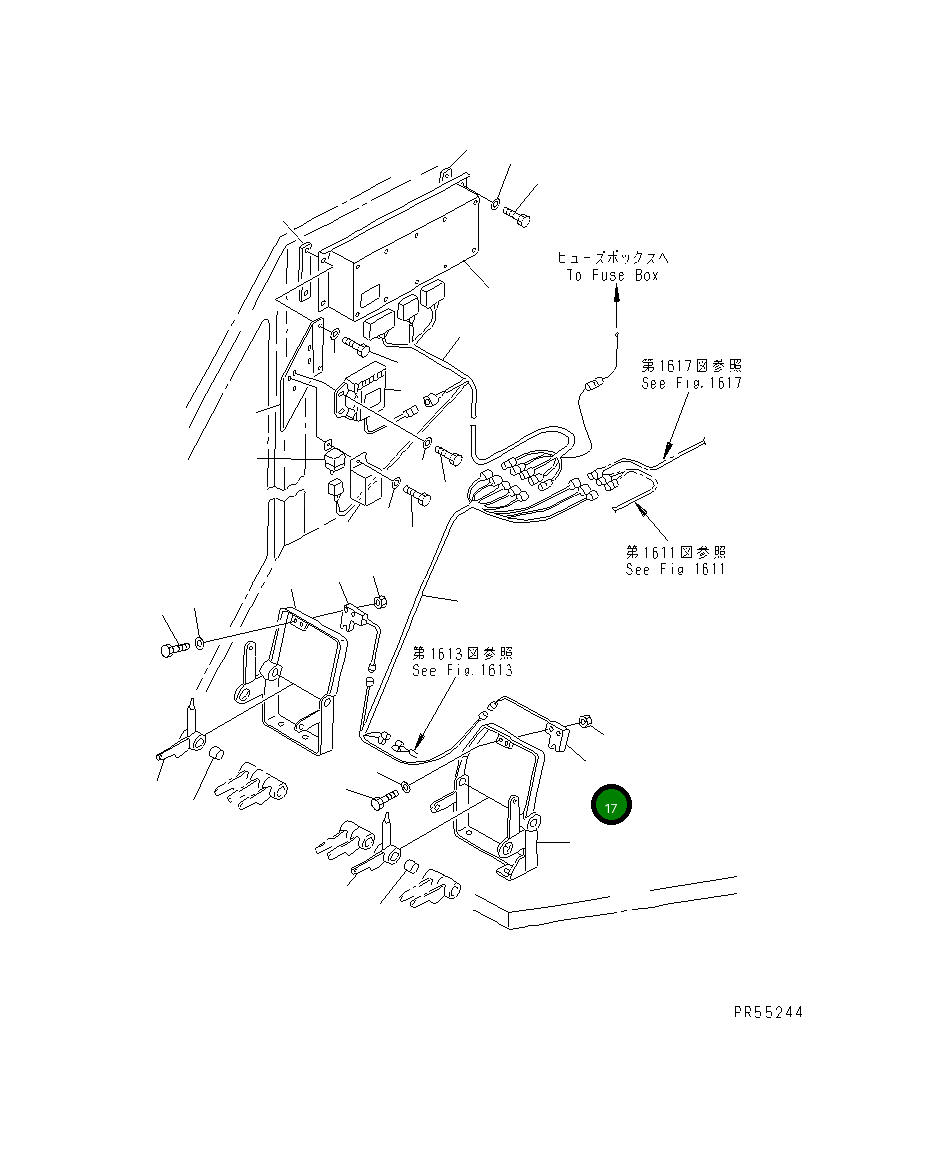 ヒューズボックスへ
To Fuse Box

第1617図参照
See Fig.1617

第1611図参照
See Fig 1611

第1613図参照
See Fig.1613

17

PR55244