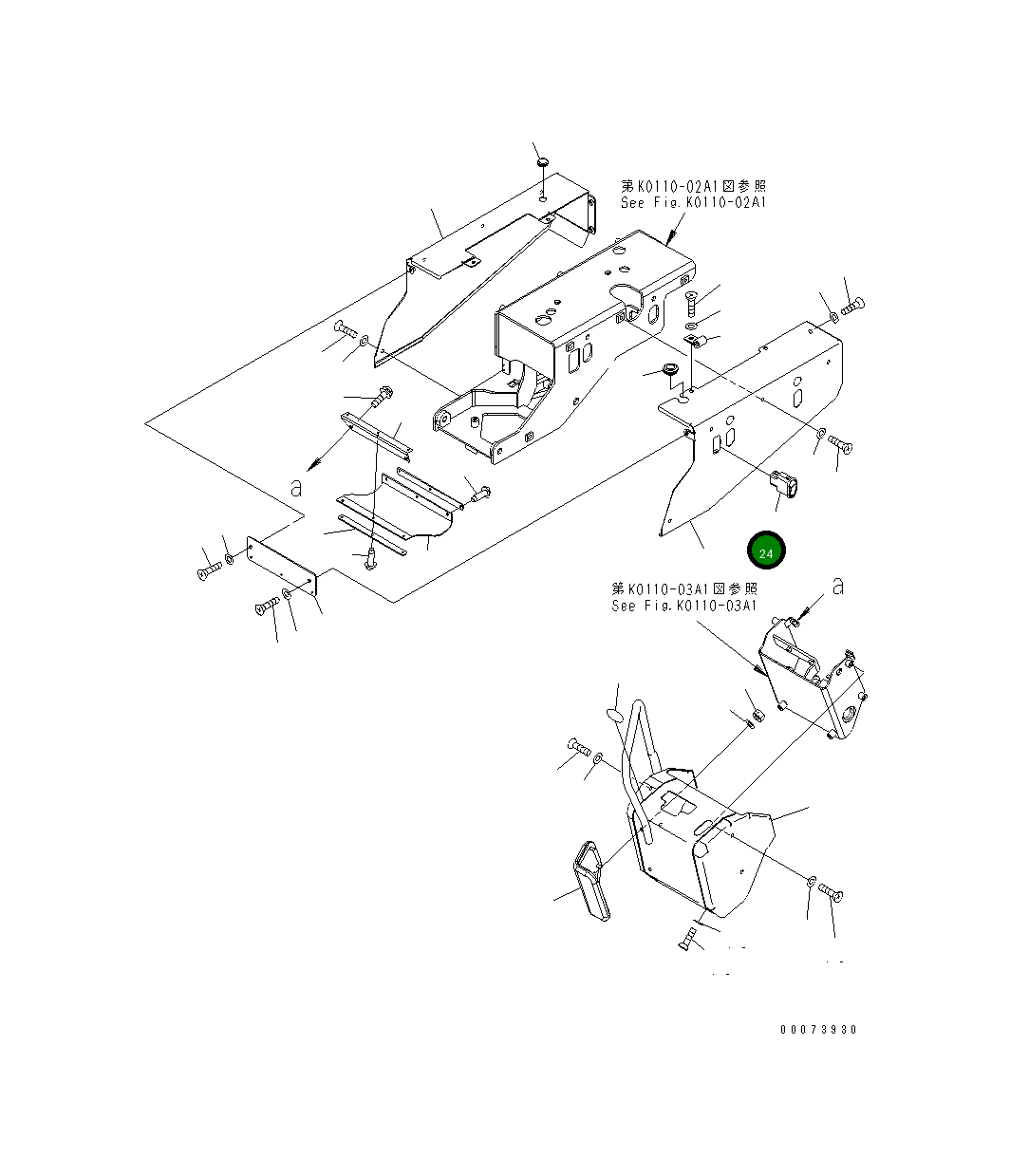 第K0110-02A1図参照
See Fig.K0110-02A1

a

24

第K0110-03A1図参照
See Fig.K0110-03A1

a

00073930