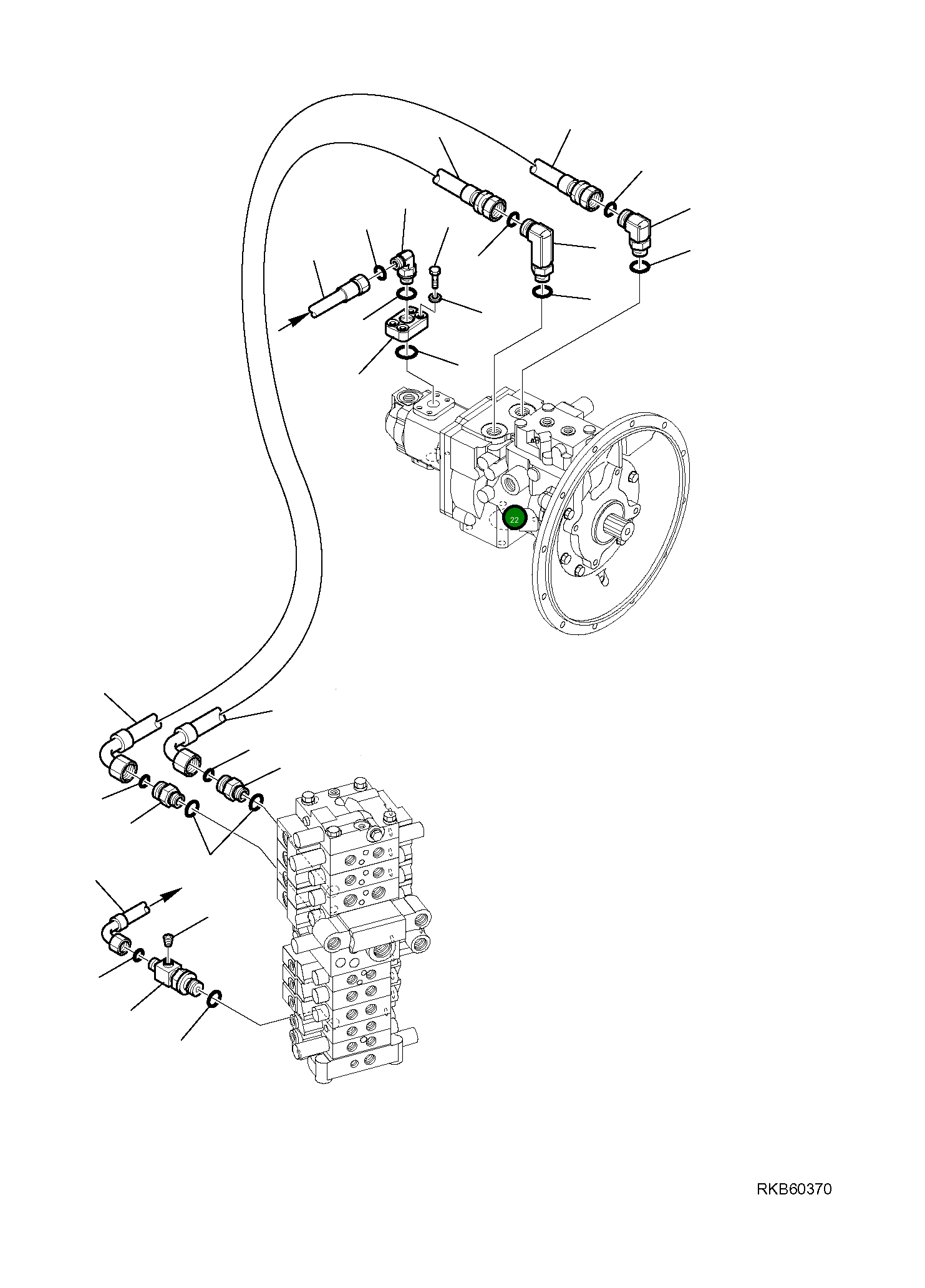 22

RKB60370