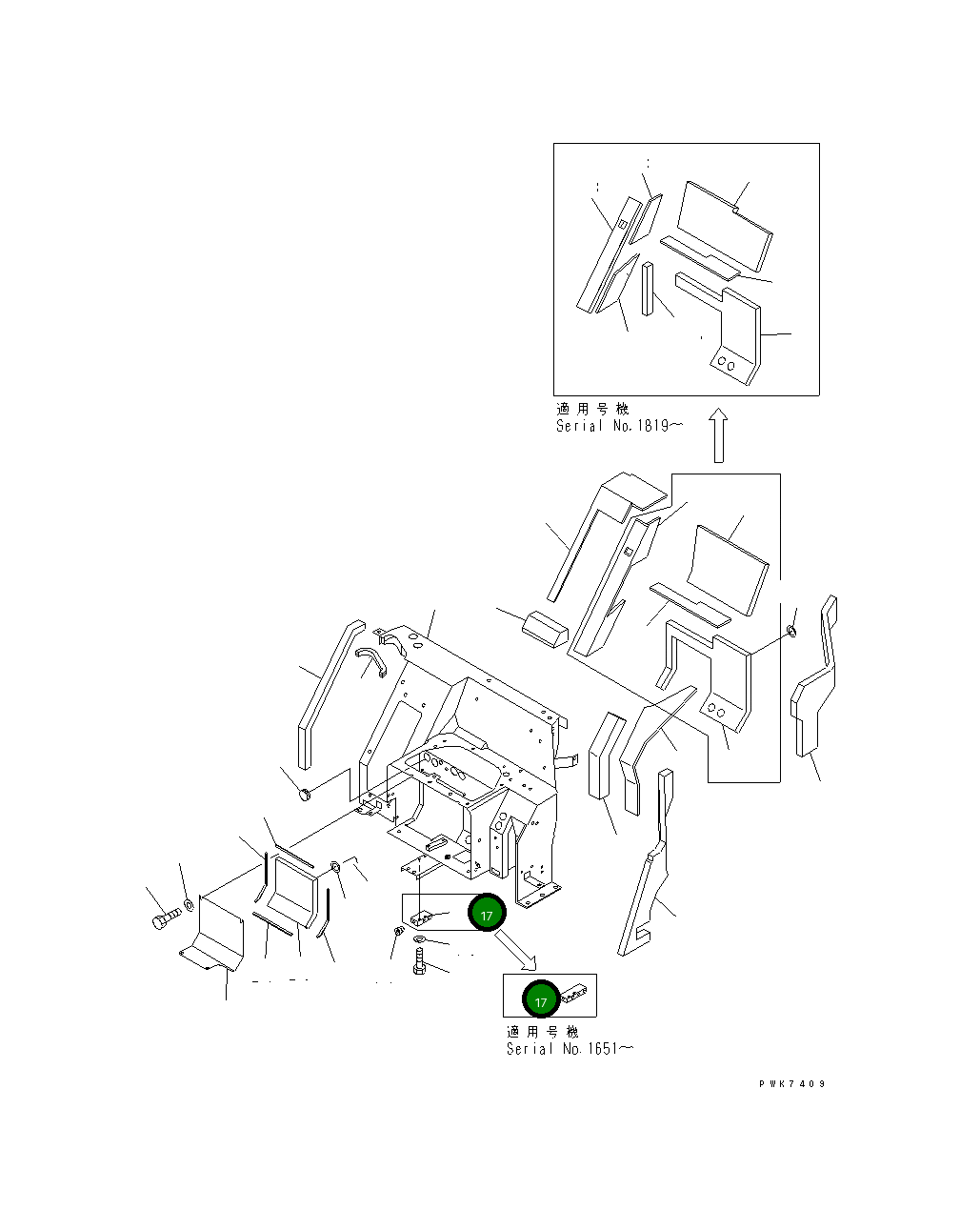 適用号機
Serial No.1819～

17

17

適用号機
Serial No.1651～

PWK7409