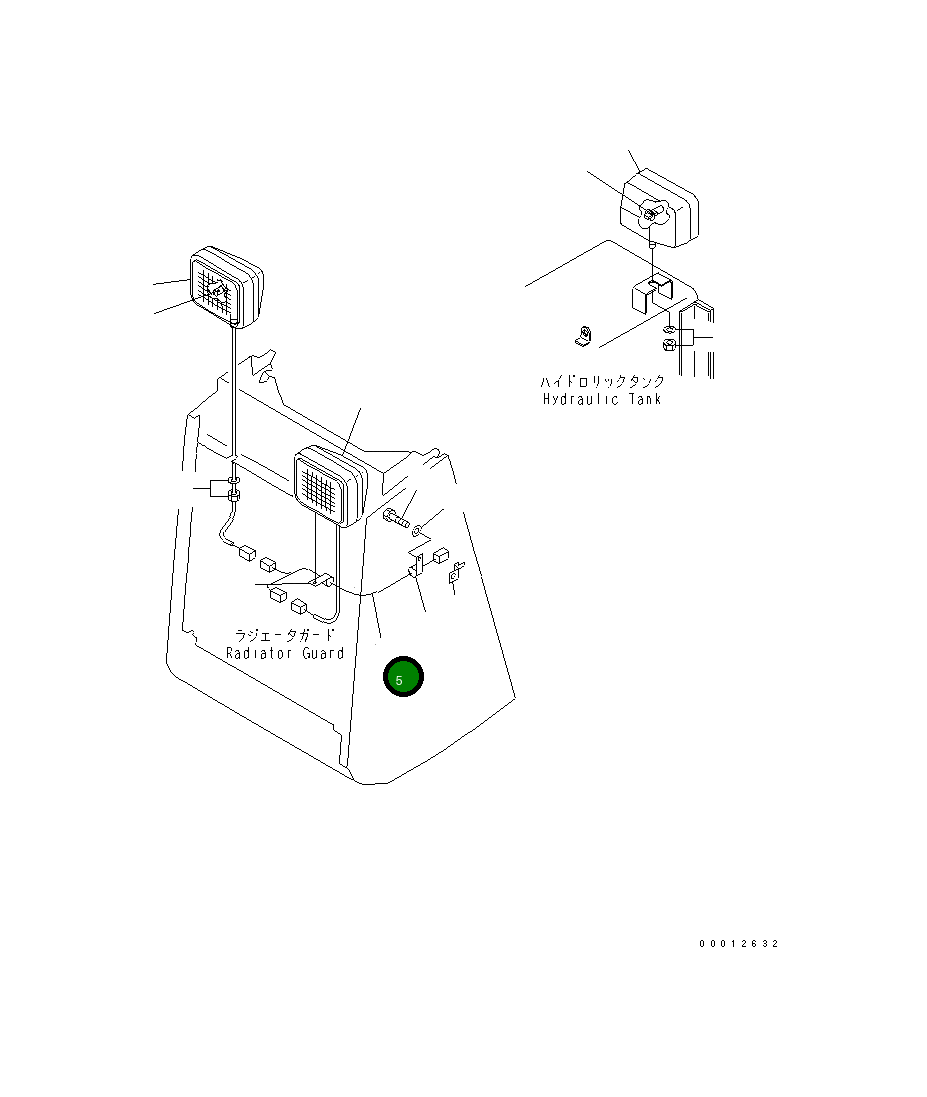 ハイドロリックタンク
Hydraulic Tank

ラジエータガード
Radiator Guard

5

00012632