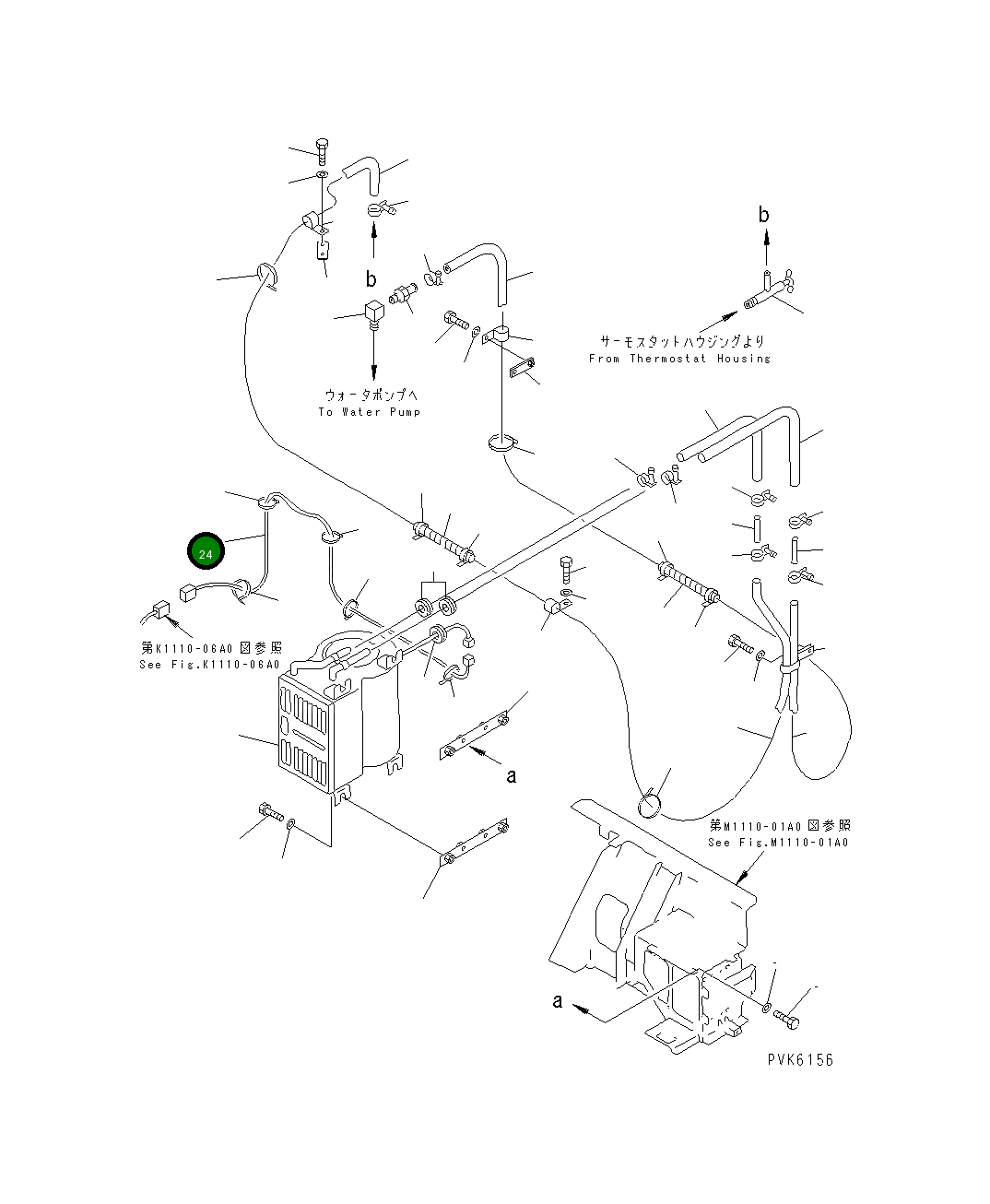 b

b

サーモスタットハウジングより
From Thermostat Housing

ウォータポンプへ
To Water Pump

24

第K1110-06A0 図参照
See Fig.K1110-06A0

a

第M1110-01A0 図参照
See Fig.M1110-01A0

a

PVK6156