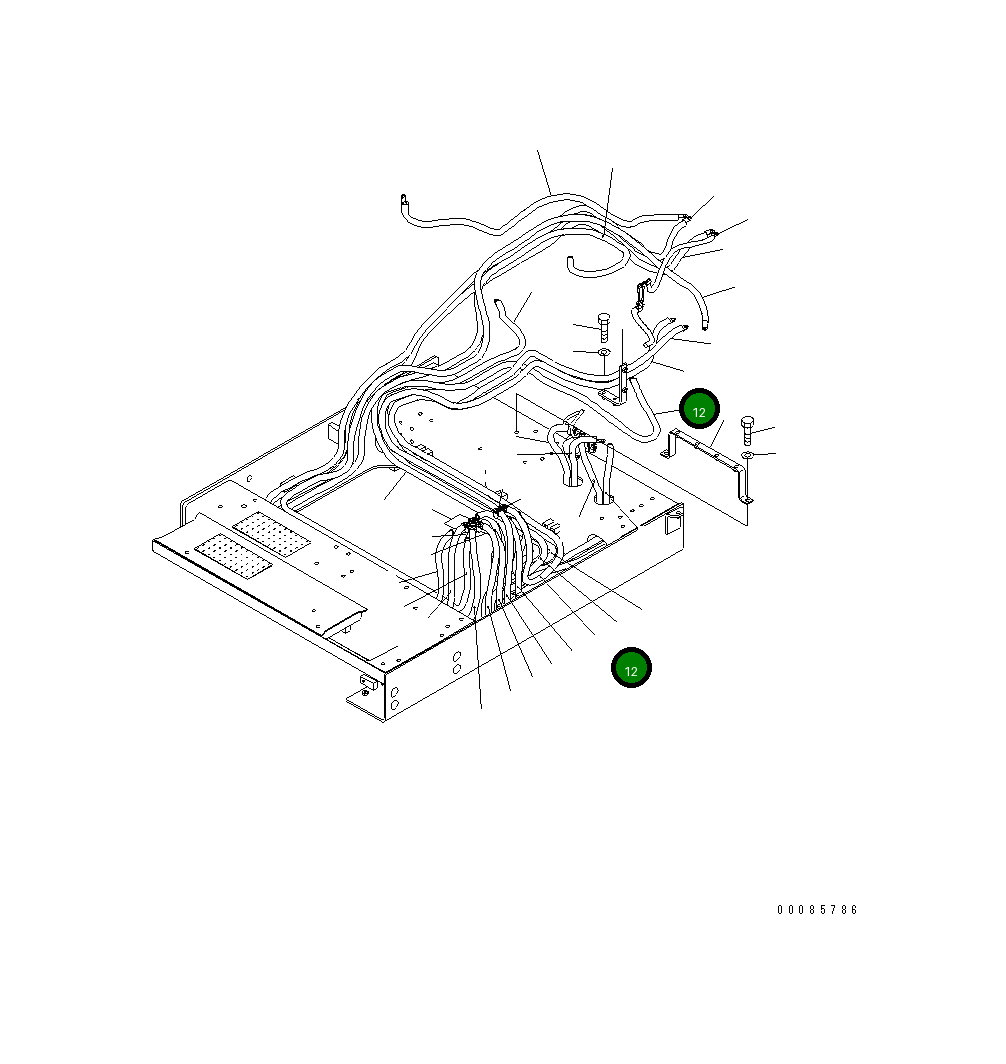 12

12

00085786