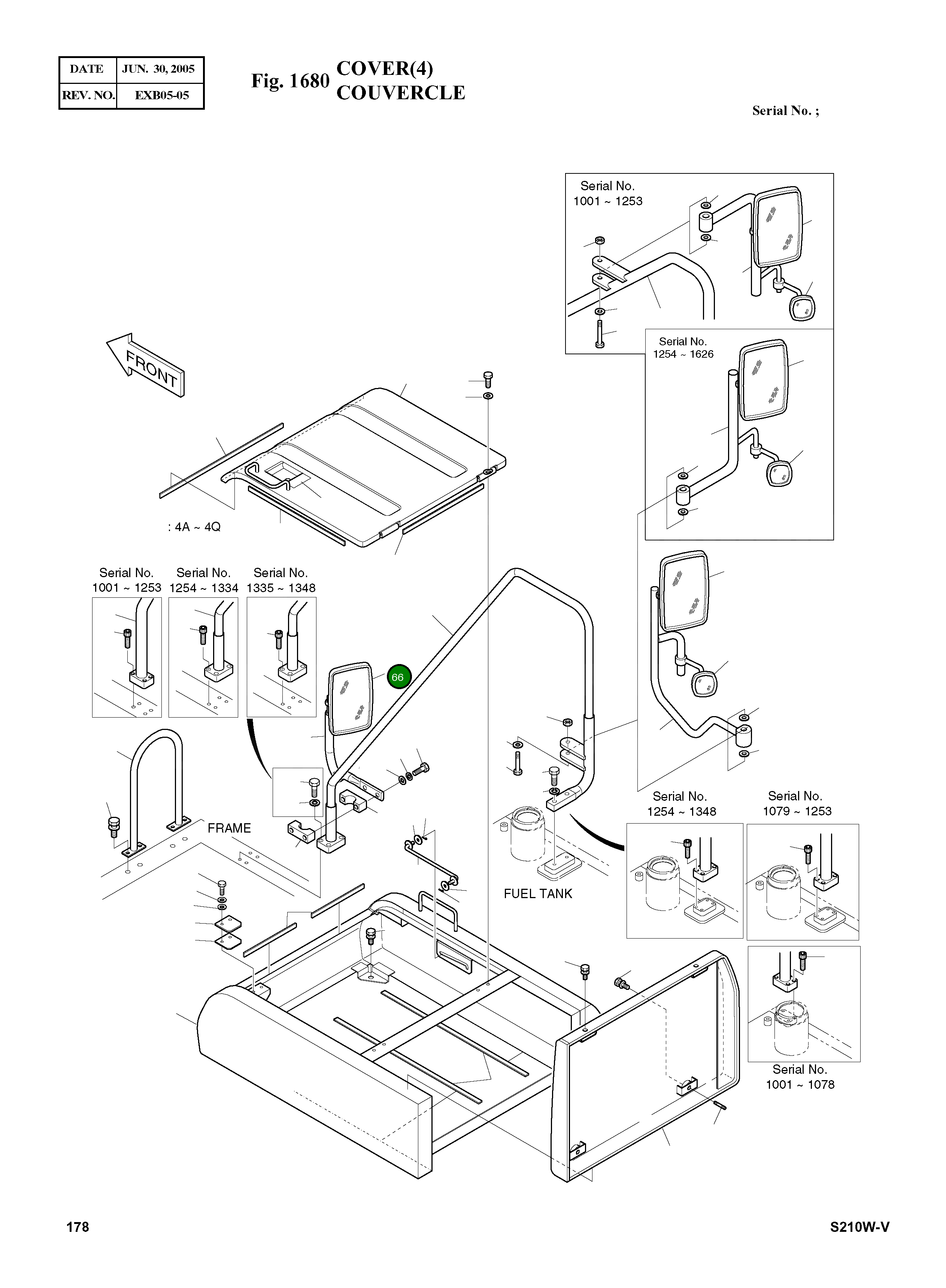 | DATE | JUN. 30, 2005 |
|---|---|
| REV. NO. | EXB05-05 |

Fig. 1680 COVER(4) COUVERCLE

Serial No. ;

Serial No. 1001 ~ 1253

Serial No. 1254 ~ 1626

FRONT

: 4A ~ 4Q

Serial No. 1001 ~ 1253

Serial No. 1254 ~ 1334

Serial No. 1335 ~ 1348

66

FRAME

FUEL TANK

Serial No. 1254 ~ 1348

Serial No. 1079 ~ 1253

Serial No. 1001 ~ 1078

178

S210W-V