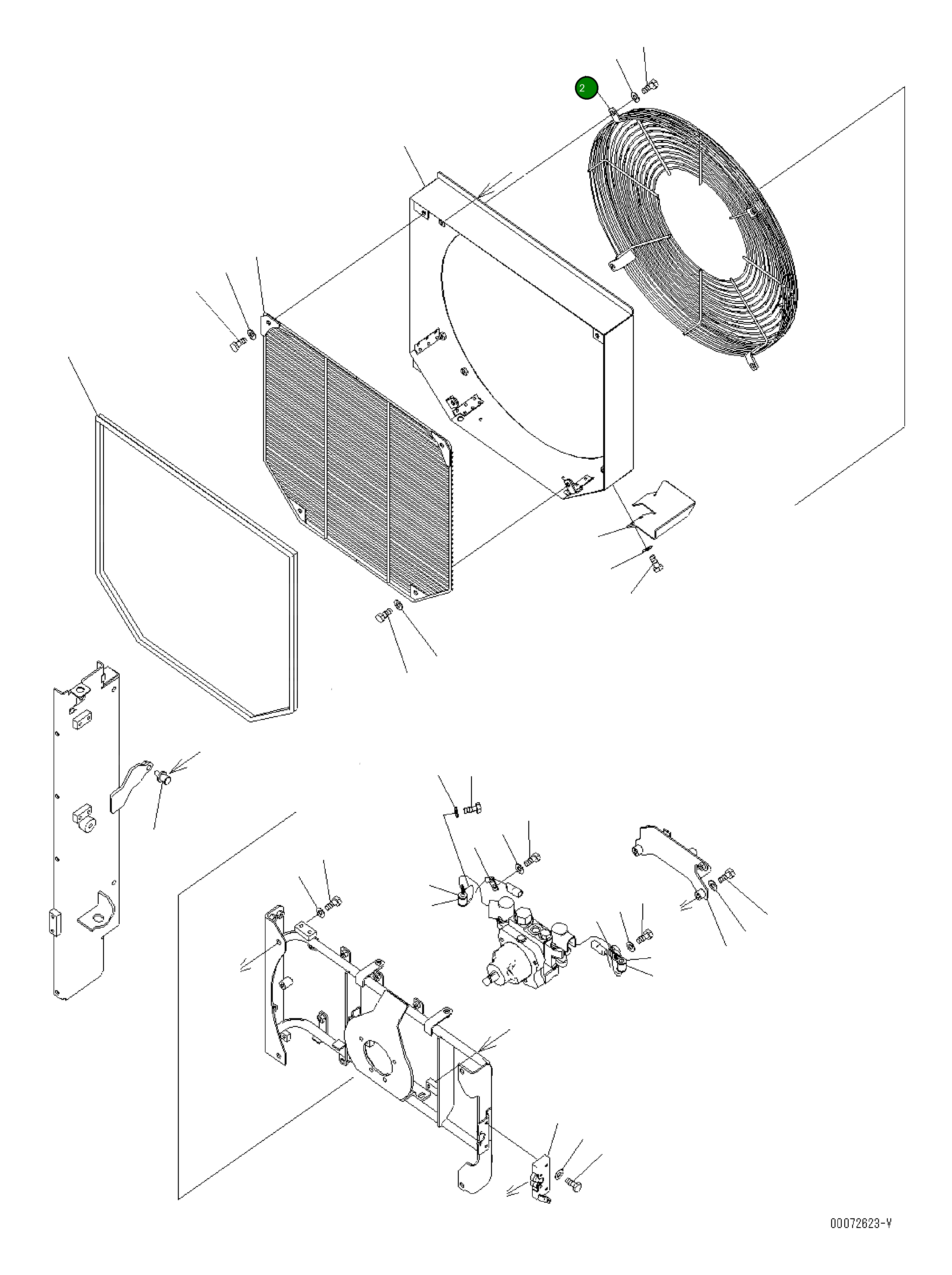 2

00072623-V