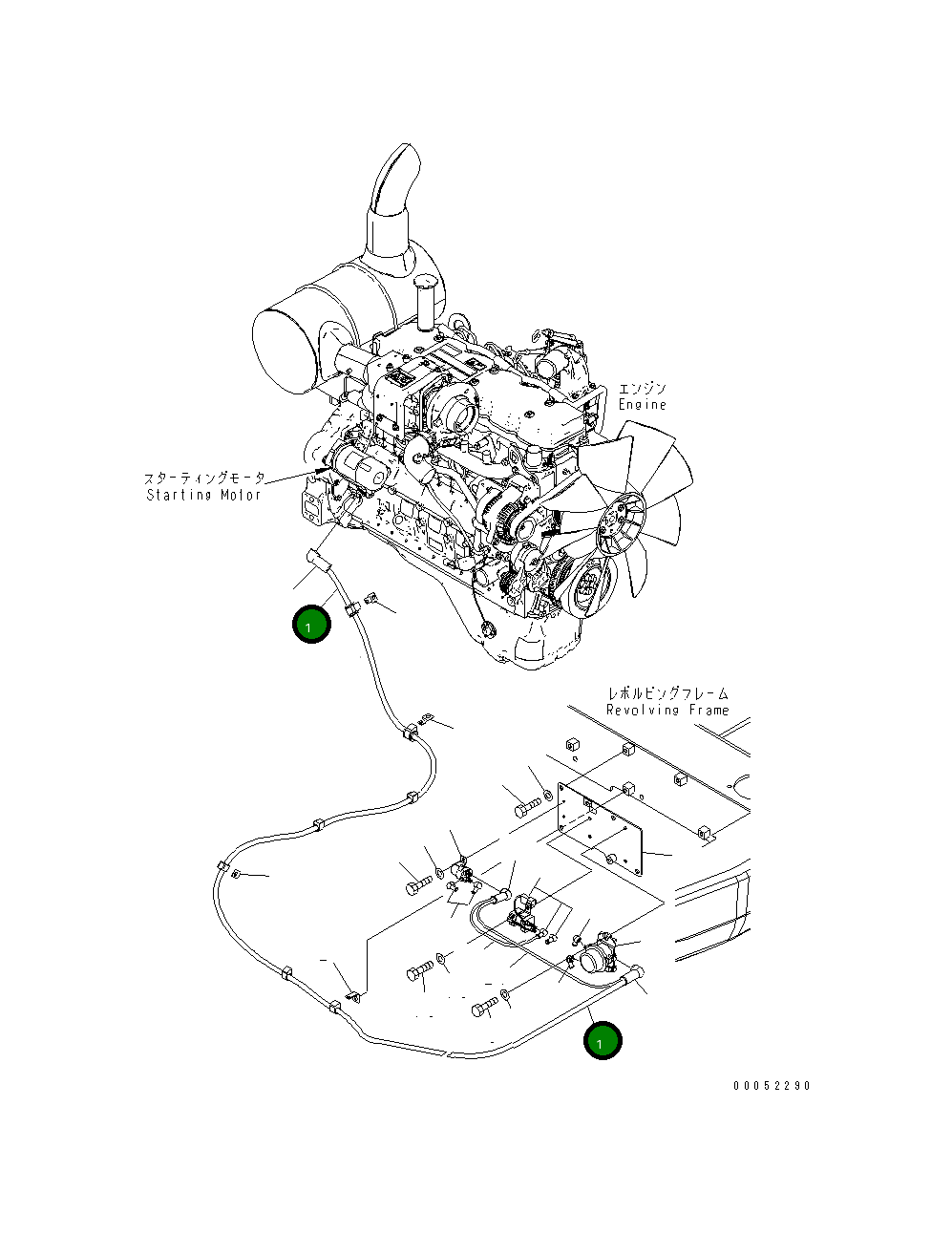 エンジン
Engine

スターティングモータ
Starting Motor

1

レボルビングフレーム
Revolving Frame

1

00052290