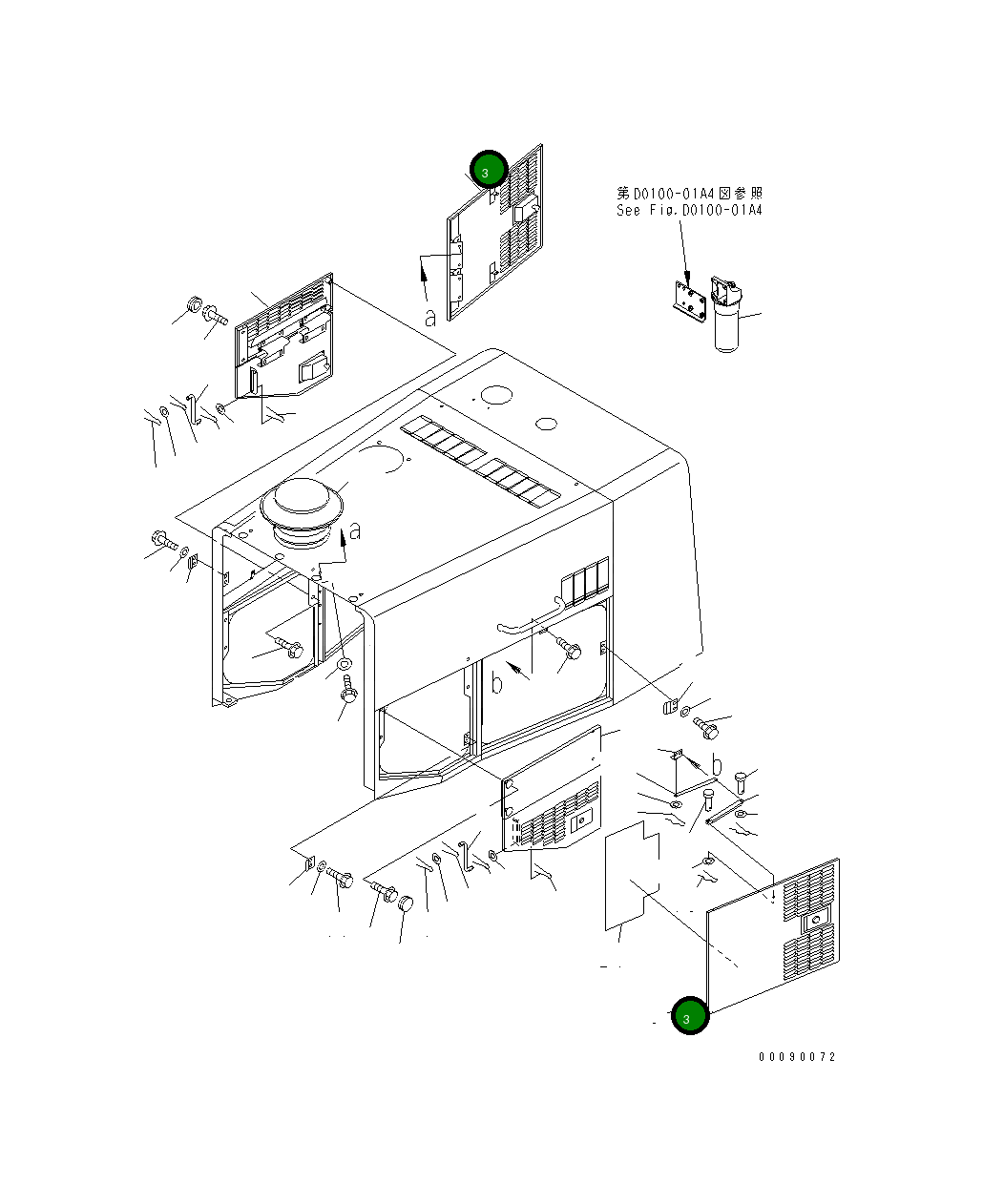 3

第D0100-01A4図参照
See Fig.D0100-01A4

a

a

b

b

3

00090072