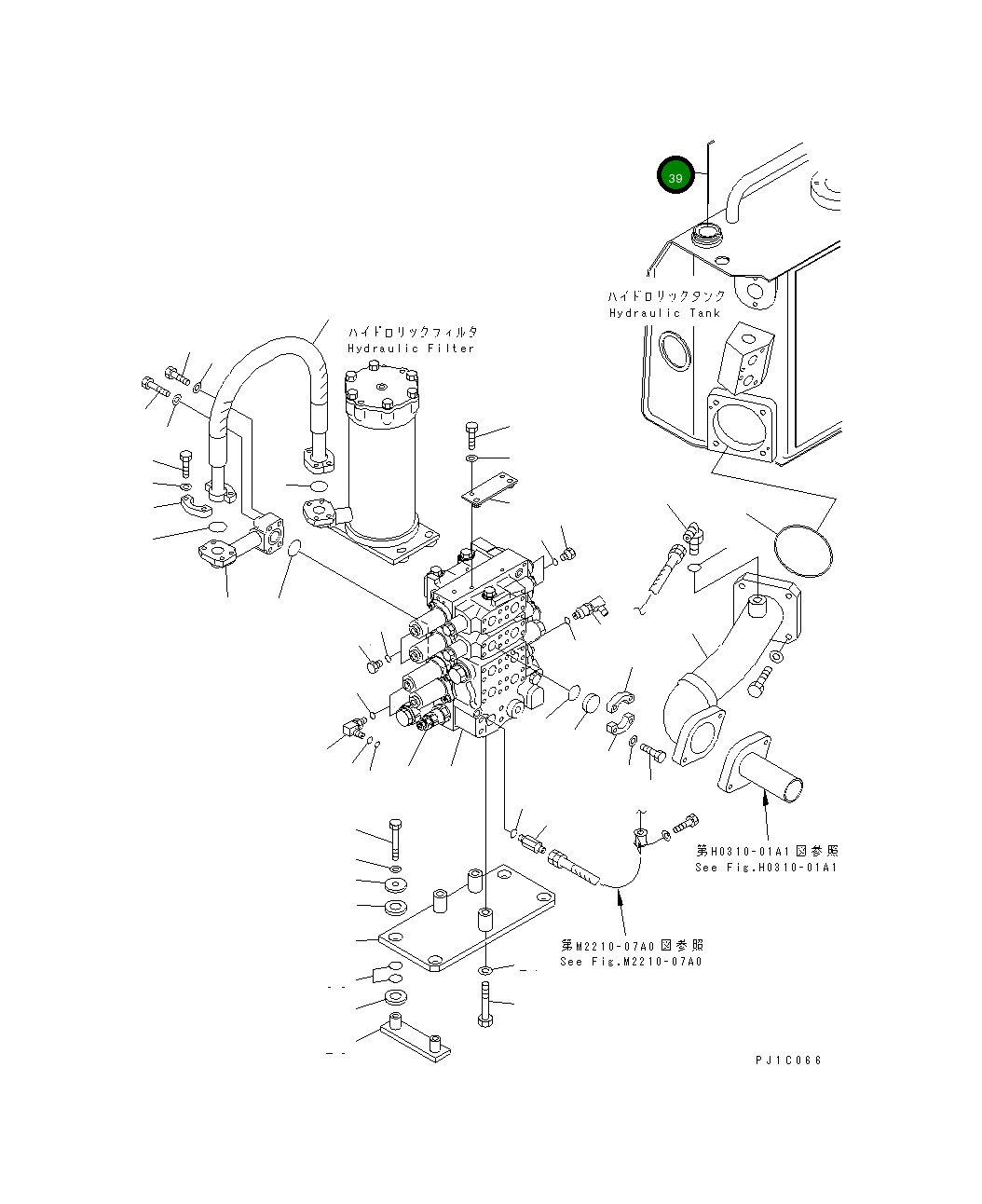 39

ハイドロリックタンク
Hydraulic Tank

ハイドロリックフィルタ
Hydraulic Filter

第H0310-01A1図参照
See Fig.H0310-01A1

第M2210-07A0図参照
See Fig.M2210-07A0

PJ1C066