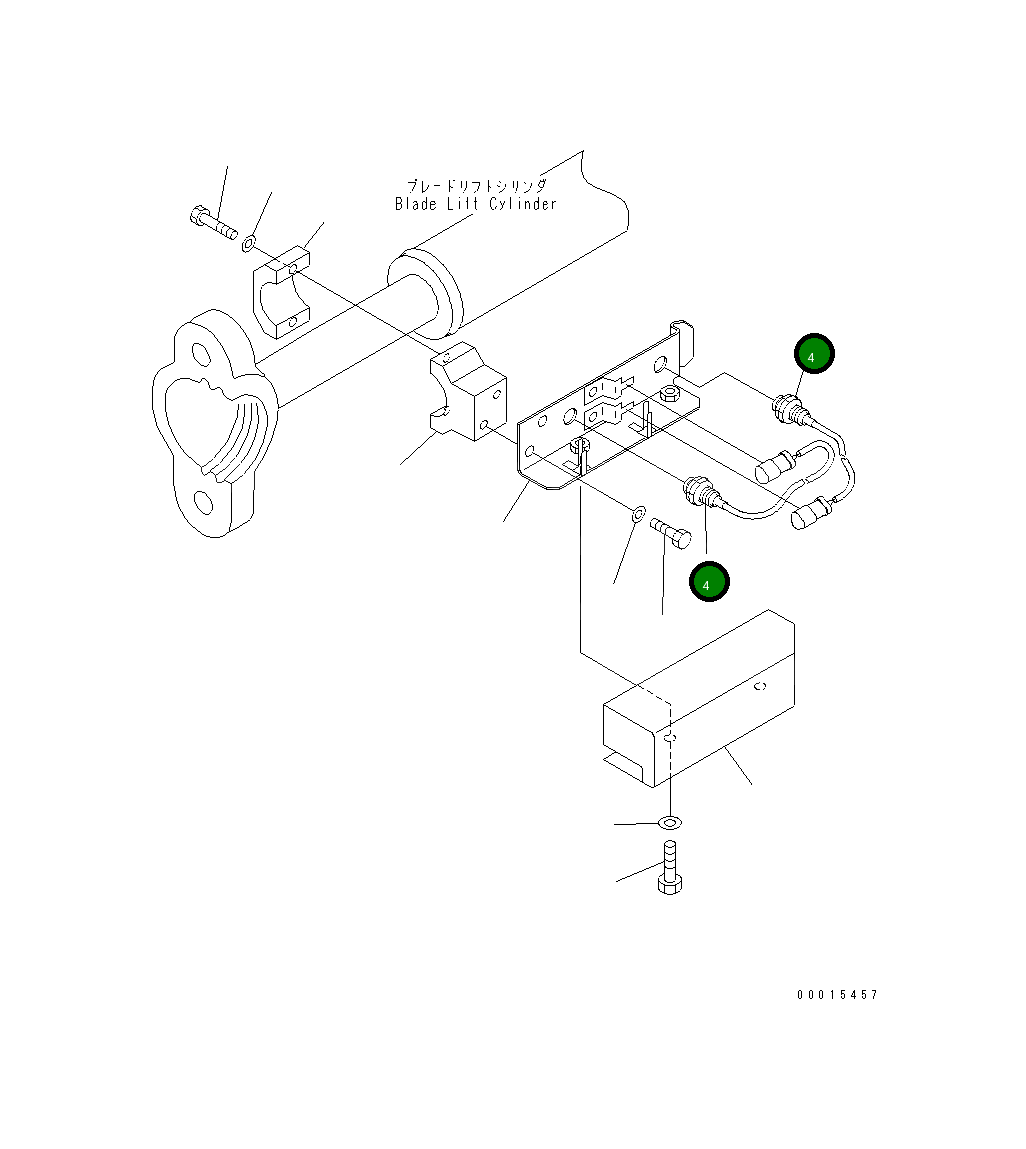 ブレードリフトシリンダ
Blade Lift Cylinder

4

4

00015457