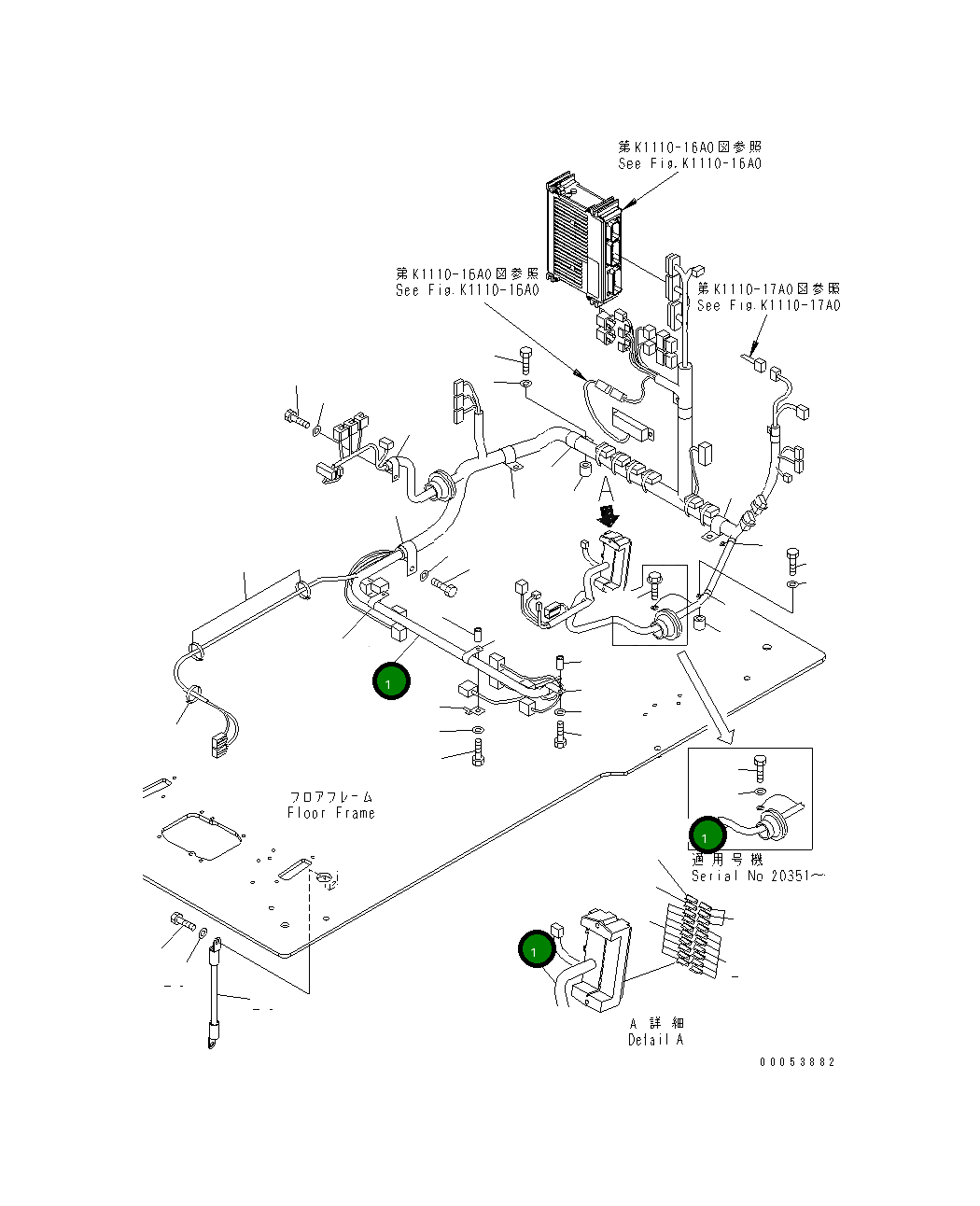 第K1110-16A0図参照
See Fig.K1110-16A0

第K1110-16A0図参照
See Fig.K1110-16A0

第K1110-17A0図参照
See Fig.K1110-17A0

A

1

フロアフレーム
Floor Frame

1

適用号機
Serial No 20351～

1

A 詳細
Detail A

00053882