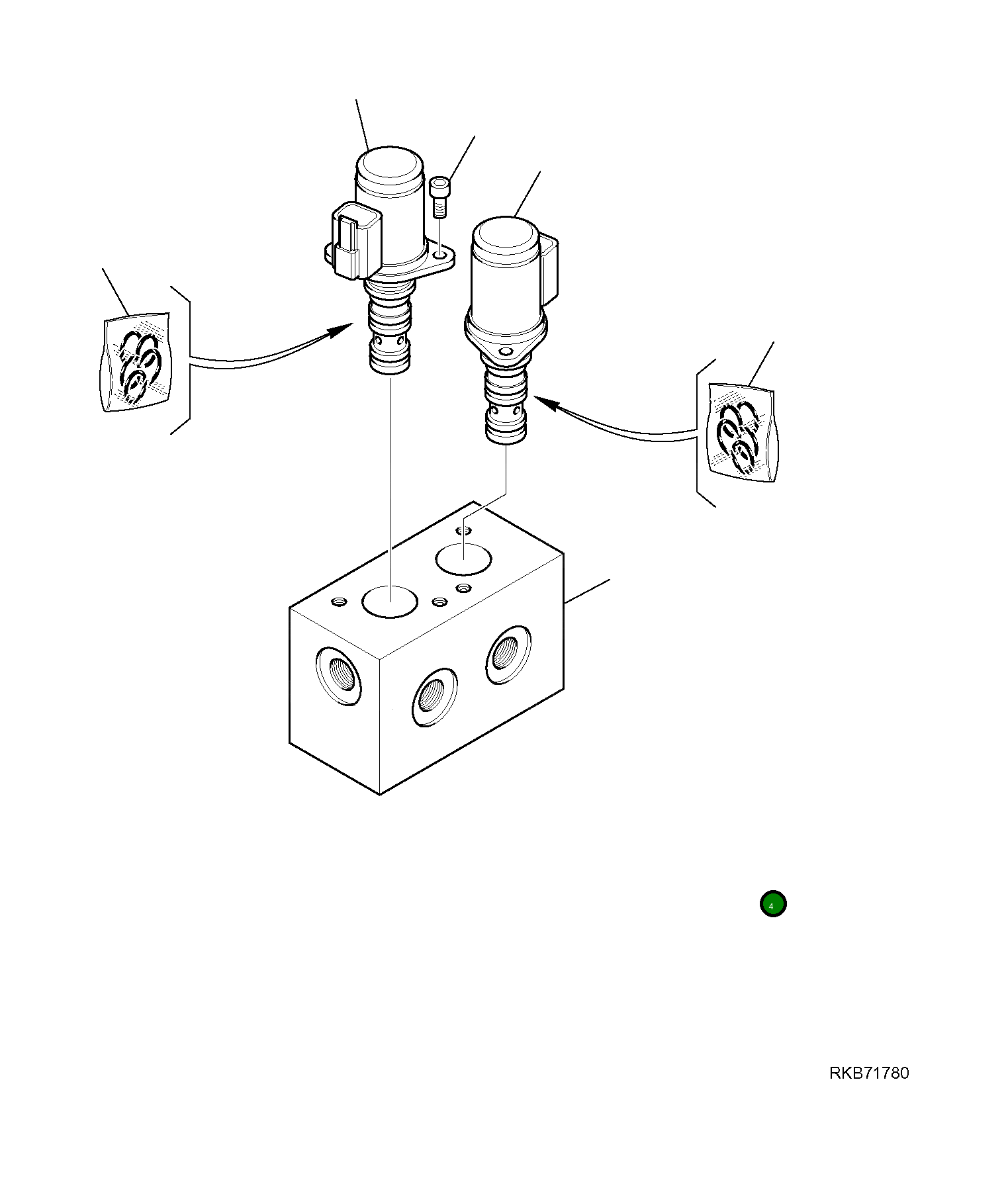 4

RKB71780