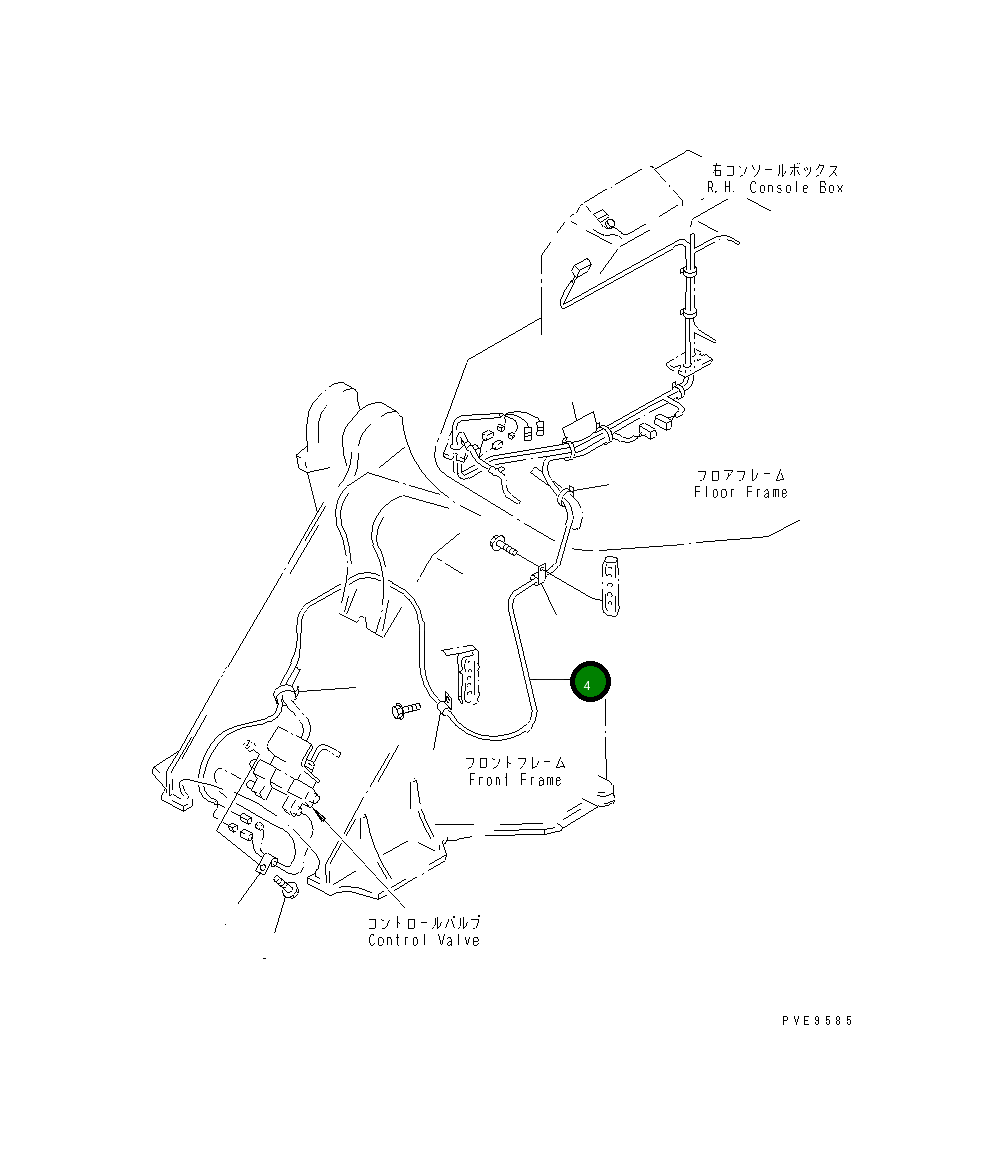 右コンソールボックス
R.H. Console Box

フロアフレーム
Floor Frame

4

フロントフレーム
Front Frame

コントロールバルブ
Control Valve

PVE9585