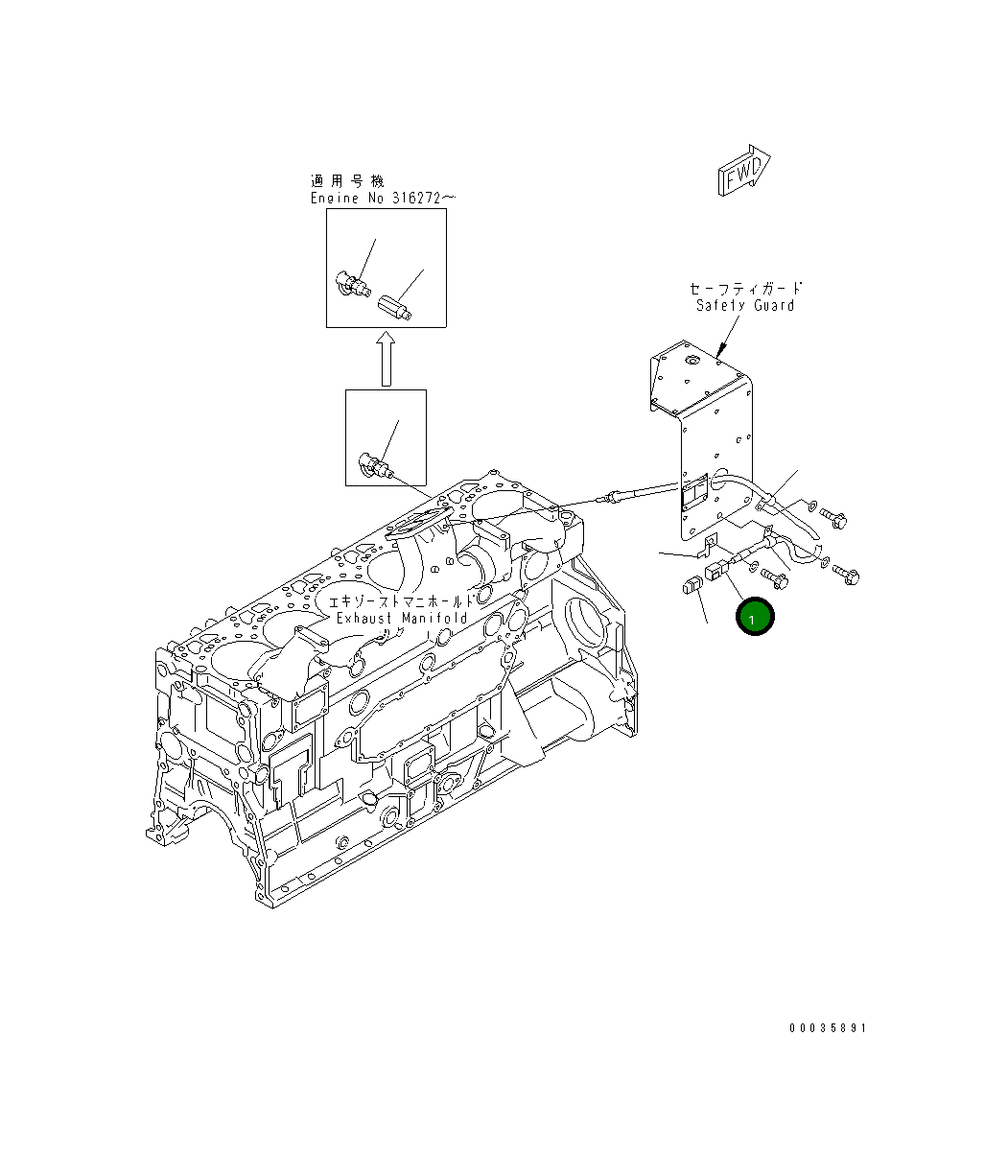 適用号機
Engine No 316272～

FWD

セーフティガード
Safety Guard

エキゾーストマニホールド
Exhaust Manifold

1

00035891