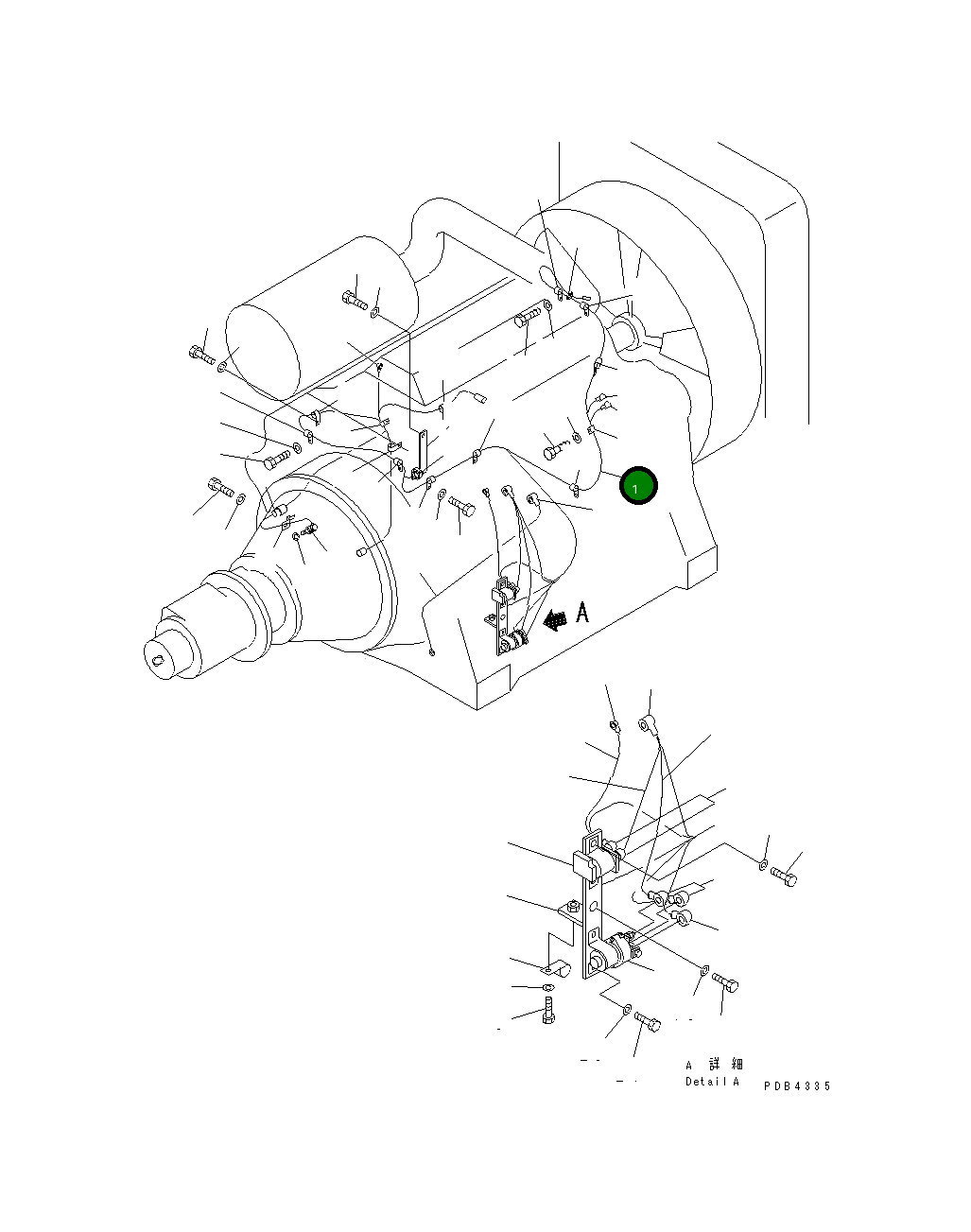 1

A

A 詳細
Detail A

PDB4335