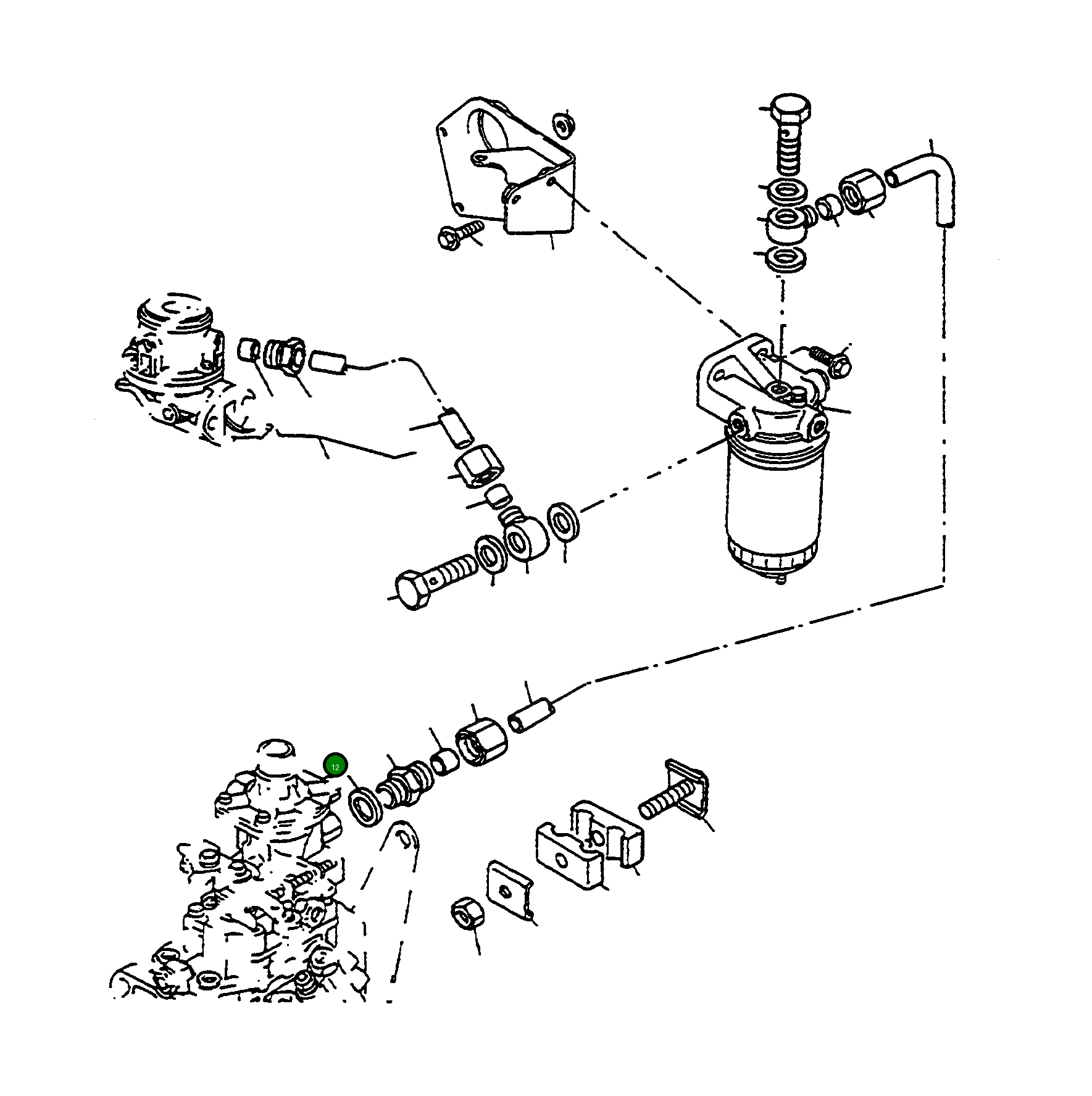 12