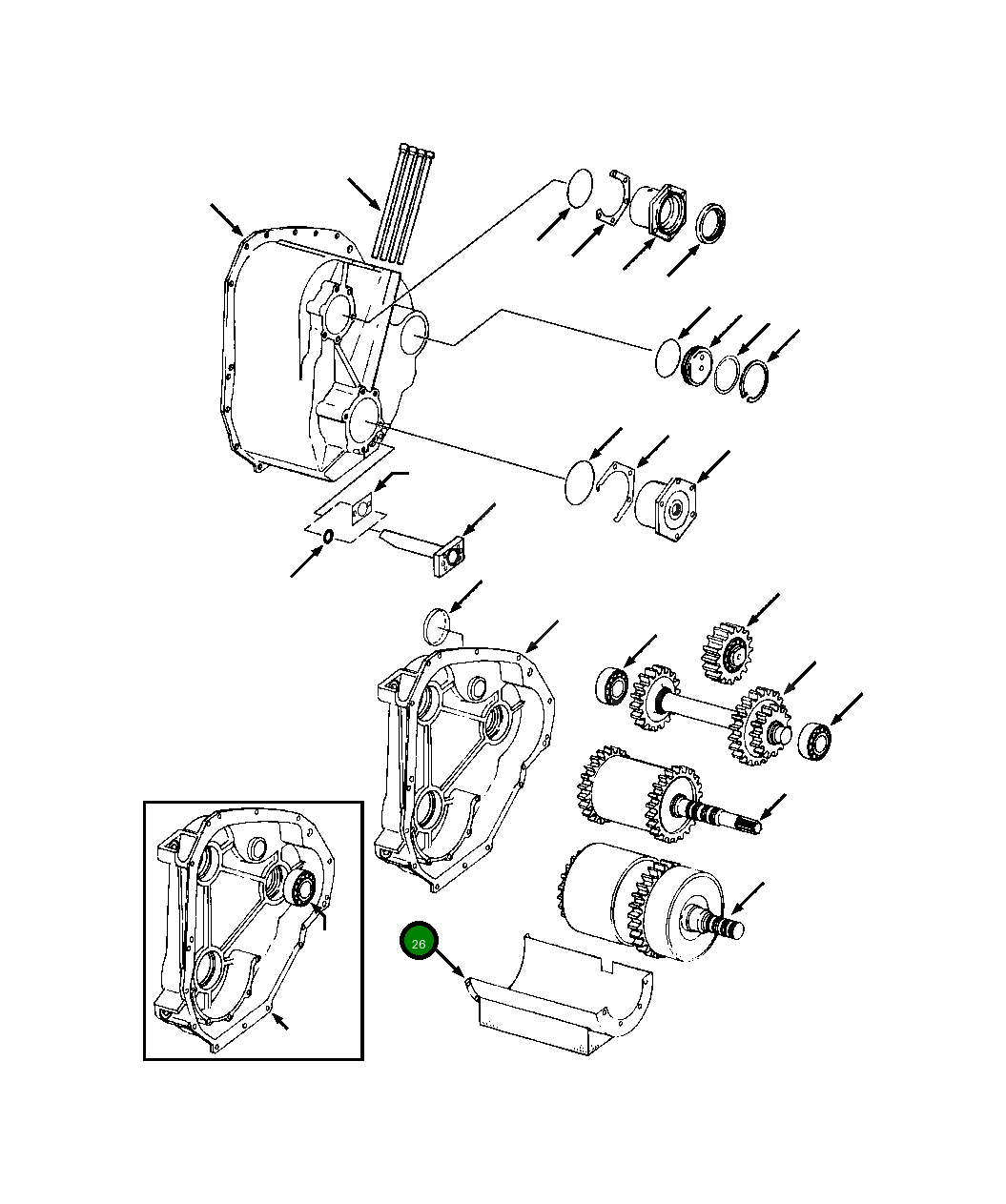 26